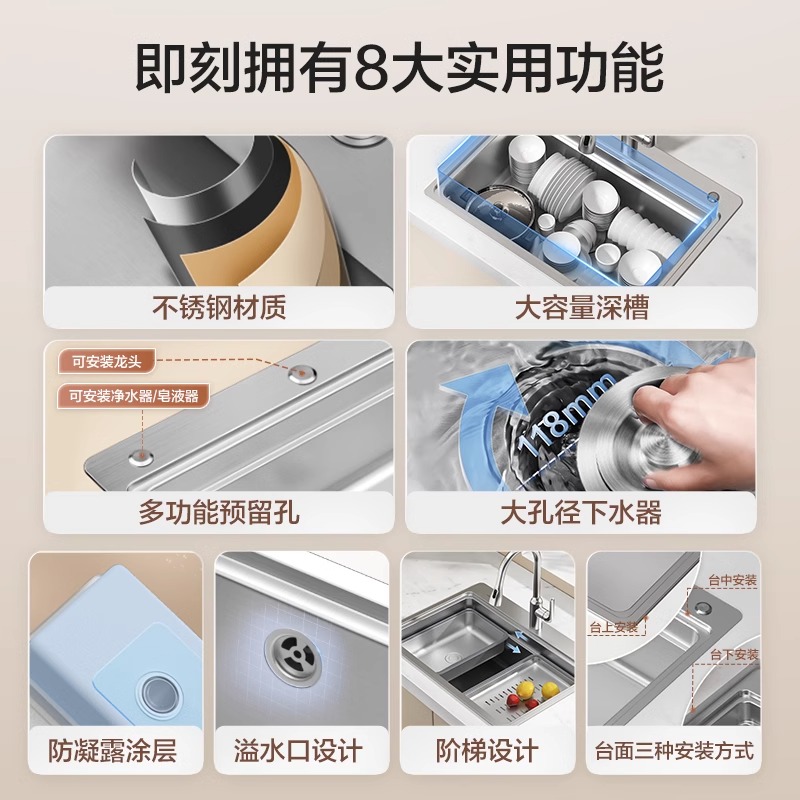 即刻拥有8大实用功能

不锈钢材质

大容量深槽

可安装龙头

可安装净水器/皂液器

多功能预留孔

118mm

大孔径下水器

防凝露涂层

溢水口设计

阶梯设计

台中安装

台上安装

台下安装

台面三种安装方式