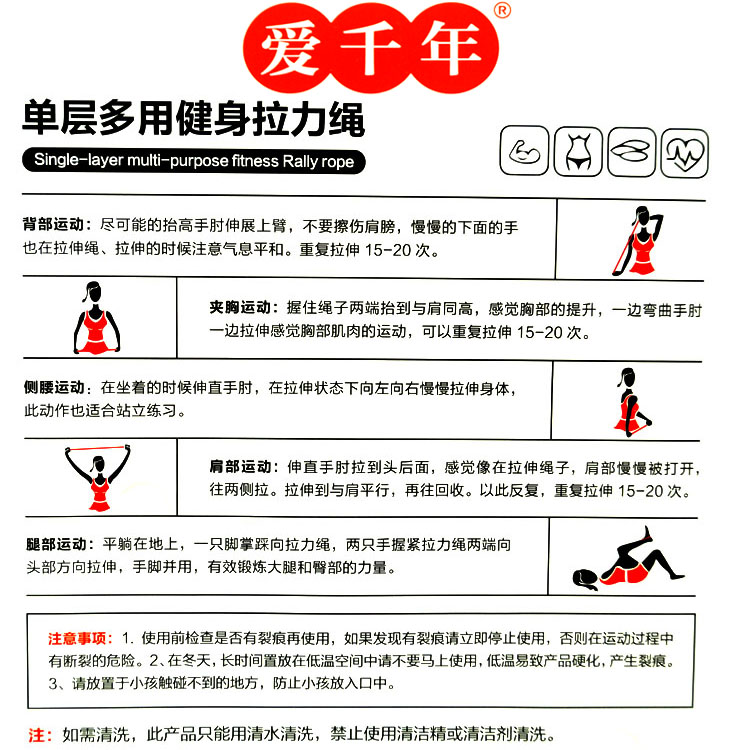 爱千年®

单层多用健身拉力绳

Single-layer multi-purpose fitness Rally rope

背部运动：尽可能的抬高手肘伸展上臂，不要擦伤肩膀，慢慢的下面的手也在拉伸绳、拉伸的时候注意气息平和。重复拉伸 15-20 次。

夹胸运动：握住绳子两端抬到与肩同高，感觉胸部的提升，一边弯曲手肘一边拉伸感觉胸部肌肉的运动，可以重复拉伸 15-20 次。

侧腰运动：在坐着的时候伸直手肘，在拉伸状态下向左向右慢慢拉伸身体，此动作也适合站立练习。

肩部运动：伸直手肘拉到头后面，感觉像在拉伸绳子，肩部慢慢被打开，往两侧拉。拉伸到与肩平行，再往回收。以此反复，重复拉伸 15-20 次。

腿部运动：平躺在地上，一只脚掌踩向拉力绳，两只手握紧拉力绳两端向头部方向拉伸，手脚并用，有效锻炼大腿和臀部的力量。

注意事项：1. 使用前检查是否有裂痕再使用，如果发现有裂痕请立即停止使用，否则在运动过程中有断裂的危险。2、在冬天，长时间置放在低温空间中请不要马上使用，低温易致产品硬化，产生裂痕。3、请放置于小孩触碰不到的地方，防止小孩放入口中。

注：如需清洗，此产品只能用清水清洗，禁止使用清洁精或清洁剂清洗。