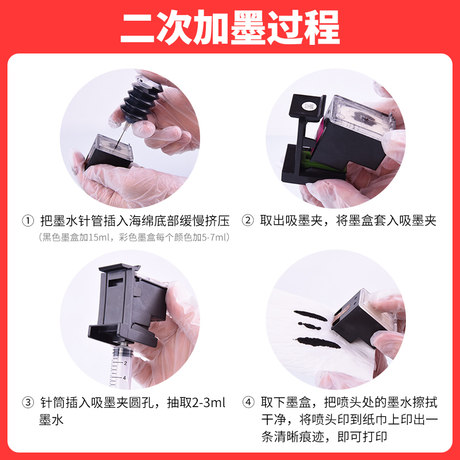 二次加墨过程

① 把墨水针管插入海绵底部缓慢挤压
（黑色墨盒加15ml，彩色墨盒每个颜色加5-7ml）

② 取出吸墨夹，将墨盒套入吸墨夹

2
4

③ 针筒插入吸墨夹圆孔，抽取2-3ml墨水

④ 取下墨盒，把喷头处的墨水擦拭干净，将喷头印到纸巾上印出一条清晰痕迹，即可打印