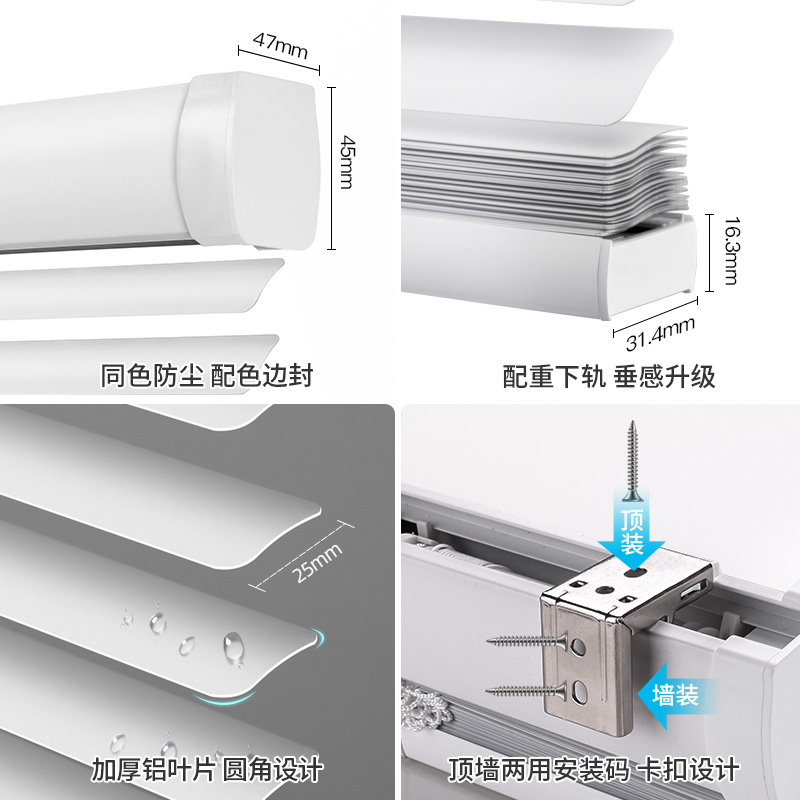 47mm

45mm

同色防尘 配色边封

16.3mm

31.4mm

配重下轨 垂感升级

25mm

加厚铝叶片 圆角设计

顶装

墙装

顶墙两用安装码 卡扣设计