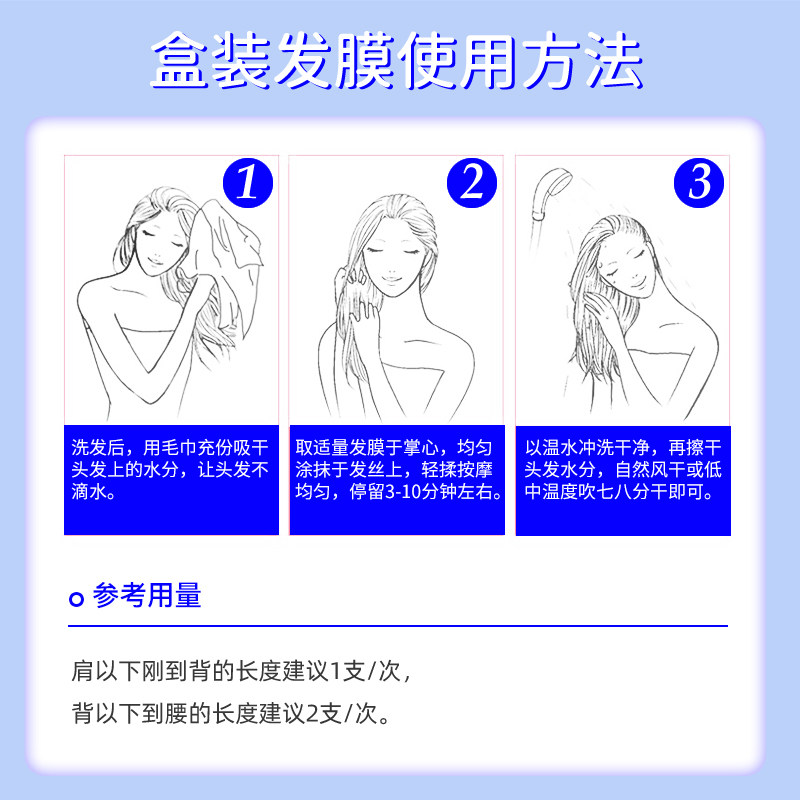 盒装发膜使用方法

1

洗发后，用毛巾充份吸干头发上的水分，让头发不滴水。

2

取适量发膜于掌心，均匀涂抹于发丝上，轻揉按摩均匀，停留3-10分钟左右。

3

以温水冲洗干净，再擦干头发水分，自然风干或低中温度吹七八分干即可。

参考用量

肩以下刚到背的长度建议1支/次，

背以下到腰的长度建议2支/次。