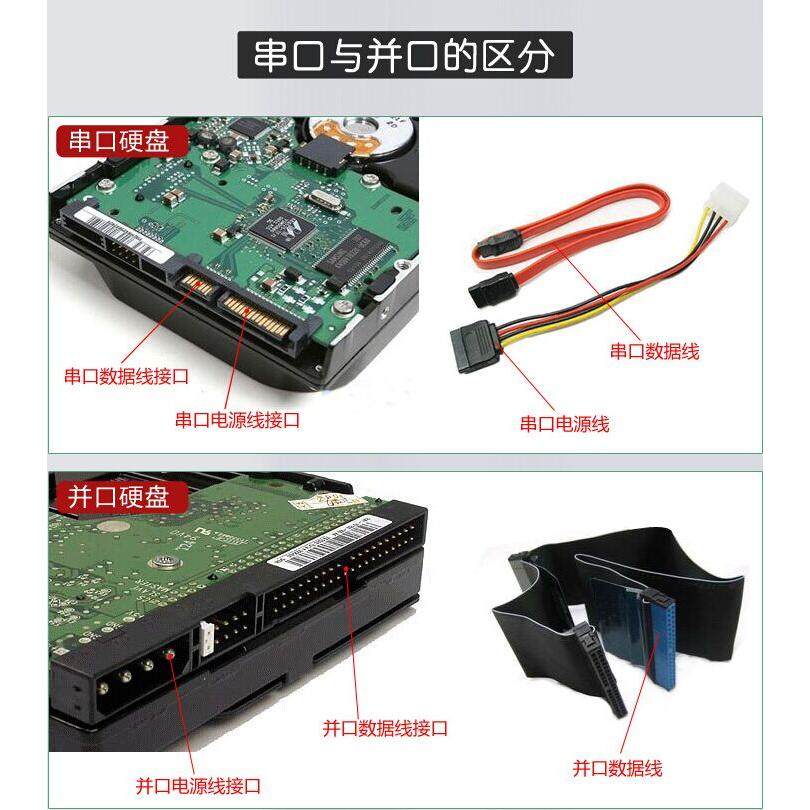 串口与并口的区分

串口硬盘

串口数据线接口

串口电源线接口

串口数据线

串口电源线

并口硬盘

并口数据线接口

并口电源线接口

并口数据线