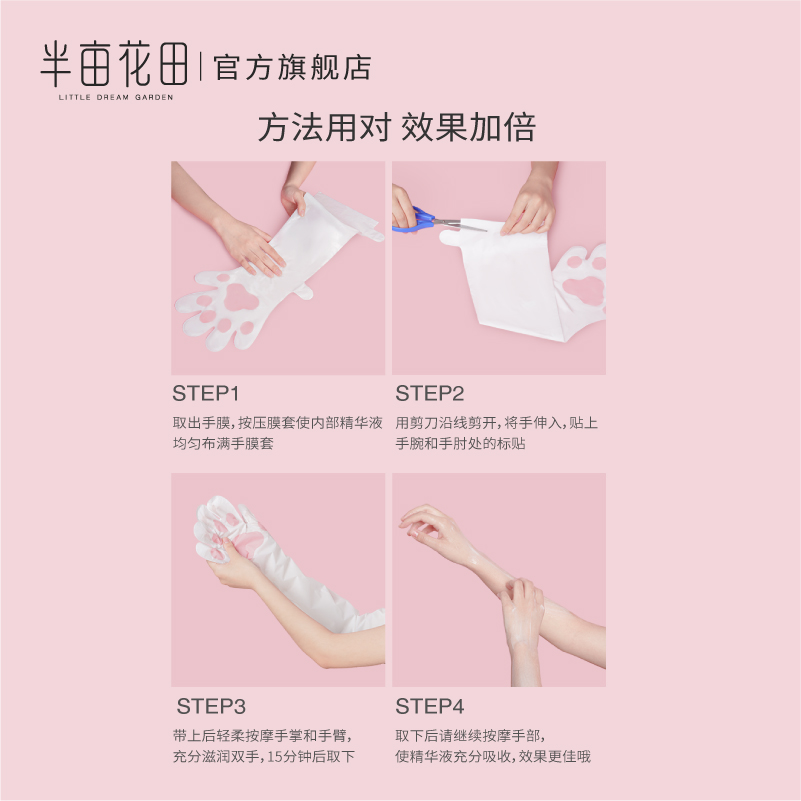 半亩花田 | 官方旗舰店
LITTLE DREAM GARDEN

方法用对 效果加倍

STEP1
取出手膜，按压膜套使内部精华液均匀布满手膜套

STEP2
用剪刀沿线剪开，将手伸入，贴上手腕和手肘处的标贴

STEP3
带上后轻柔按摩手掌和手臂，充分滋润双手，15分钟后取下

STEP4
取下后请继续按摩手部，使精华液充分吸收，效果更佳哦