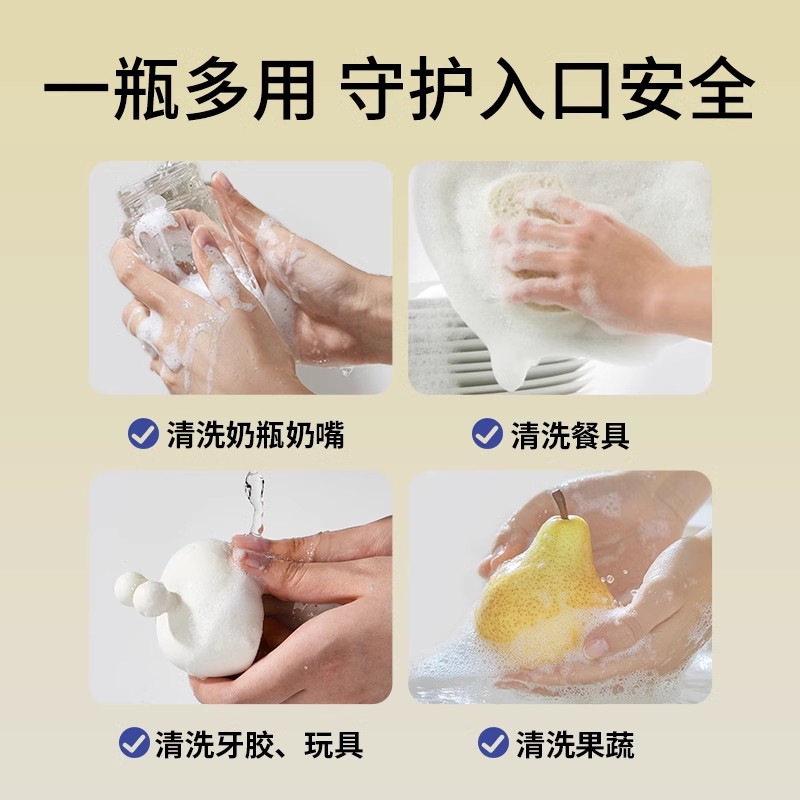 一瓶多用 守护入口安全

清洗奶瓶奶嘴

清洗餐具

清洗牙胶、玩具

清洗果蔬