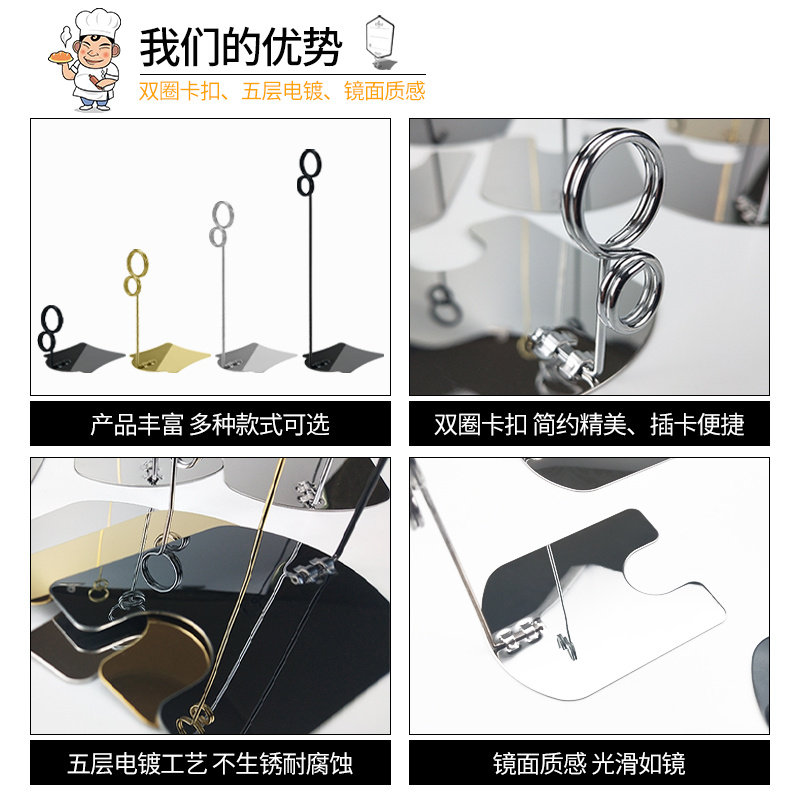 我们的优势

双圈卡扣、五层电镀、镜面质感

产品丰富 多种款式可选

双圈卡扣 简约精美、插卡便捷

五层电镀工艺 不生锈耐腐蚀

镜面质感 光滑如镜