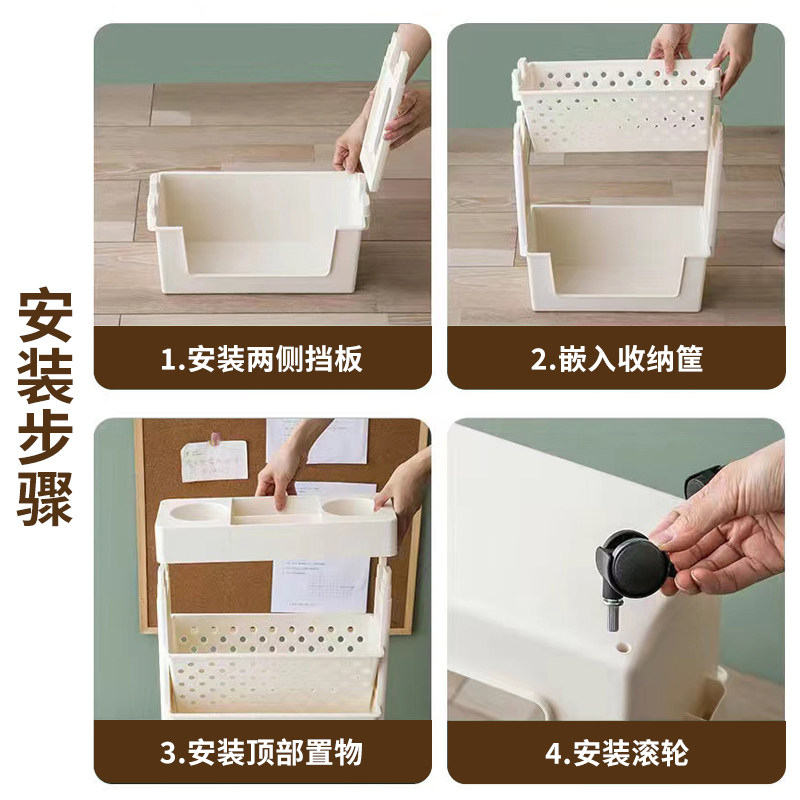 安装步骤

1.安装两侧挡板

2.嵌入收纳筐

3.安装顶部置物

4.安装滚轮