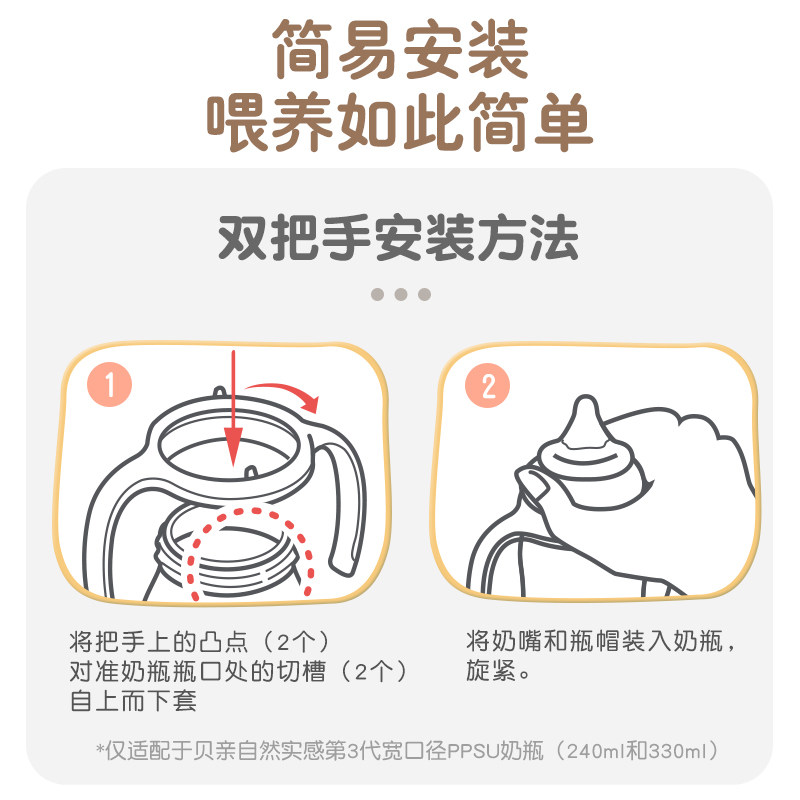 简易安装
喂养如此简单

双把手安装方法

1

将把手上的凸点（2个）
对准奶瓶瓶口处的切槽（2个）
自上而下套

2

将奶嘴和瓶帽装入奶瓶，
旋紧。

*仅适配于贝亲自然实感第3代宽口径PPSU奶瓶（240ml和330ml）