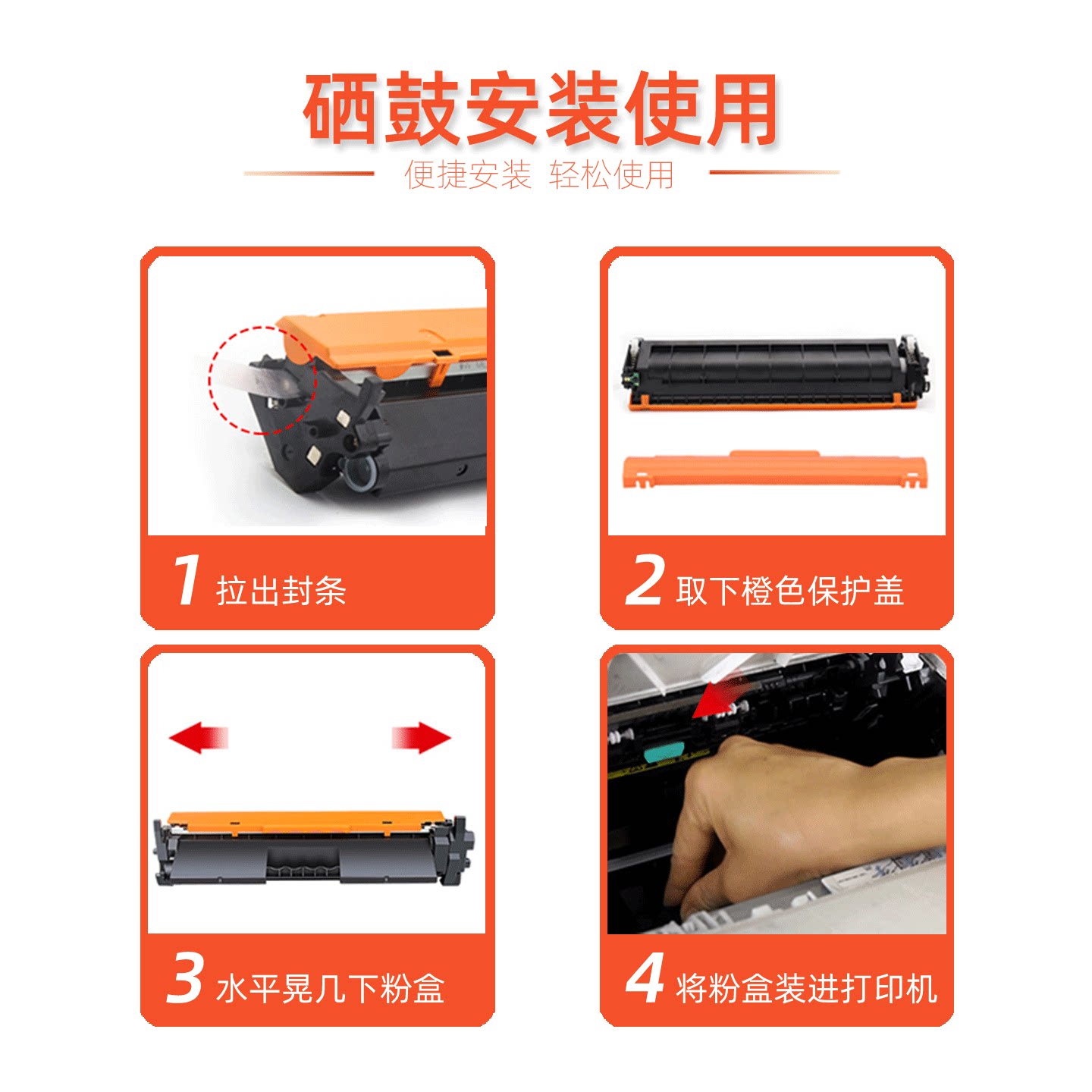 硒鼓安装使用

便捷安装 轻松使用

1 拉出封条

2 取下橙色保护盖

3 水平晃几下粉盒

4 将粉盒装进打印机