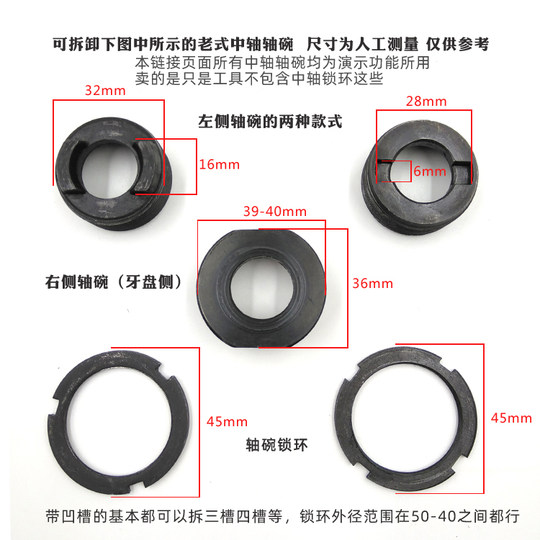 可拆卸下图中所示的老式中轴轴碗 尺寸为人工测量 仅供参考
本链接页面所有中轴轴碗均为演示功能所用
卖的是只是工具不包含中轴锁环这些

32mm

左侧轴碗的两种款式

28mm

16mm

6mm

39-40mm

右侧轴碗（牙盘侧）

36mm

45mm

轴碗锁环

45mm

带凹槽的基本都可以拆三槽四槽等，锁环外径范围在50-40之间都行