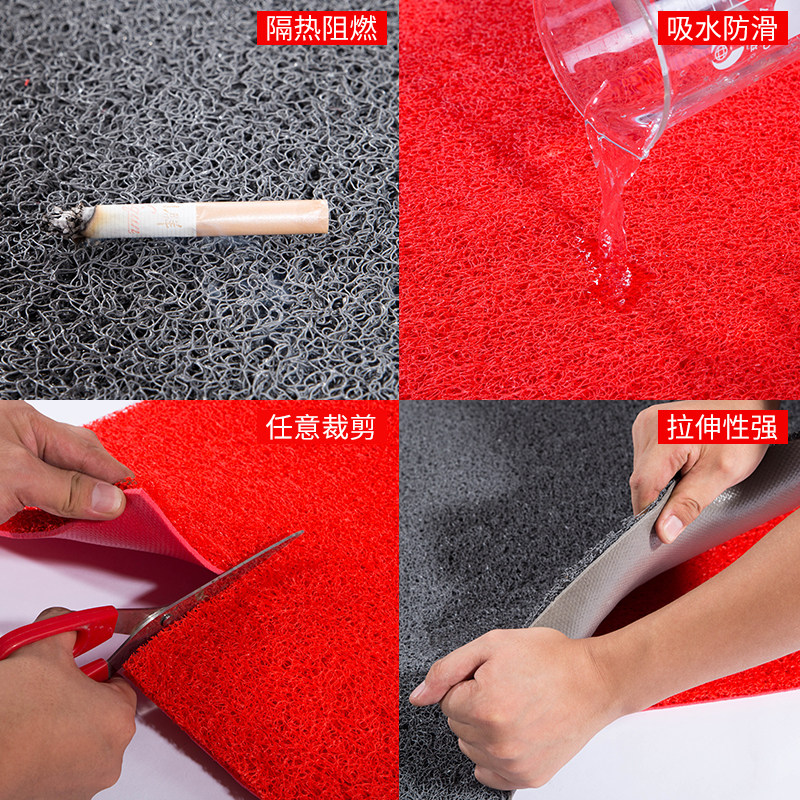 隔热阻燃

吸水防滑

任意裁剪

拉伸性强