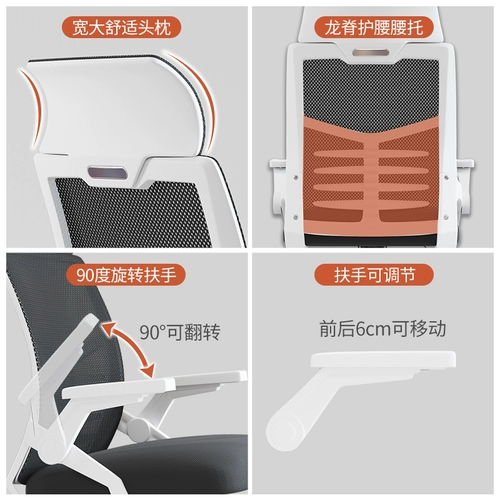 宽大舒适头枕

龙脊护腰腰托

90度旋转扶手

90°可翻转

扶手可调节

前后6cm可移动