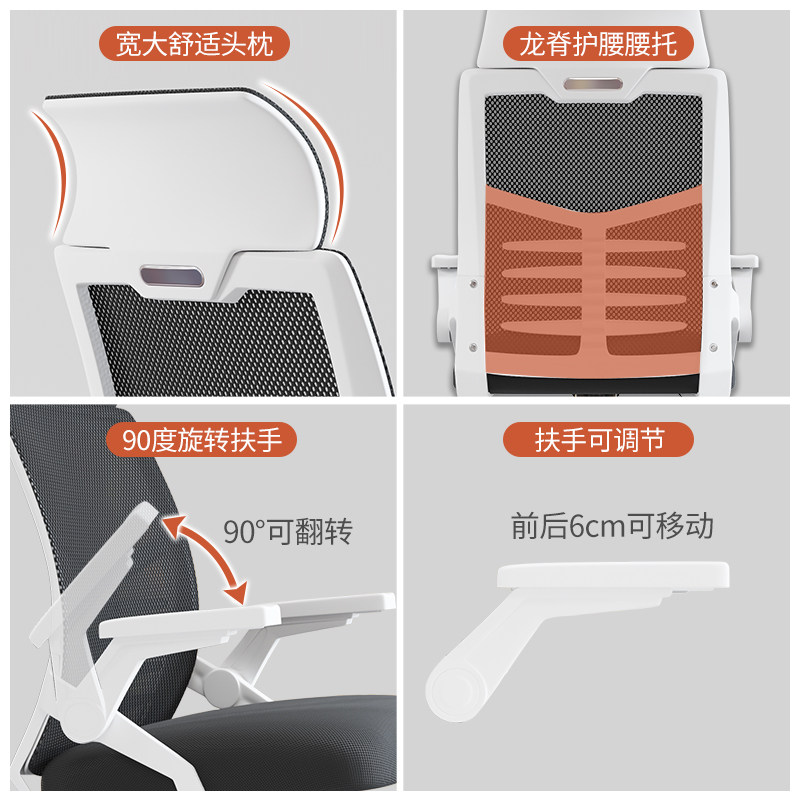 宽大舒适头枕

龙脊护腰腰托

90度旋转扶手

90°可翻转

扶手可调节

前后6cm可移动