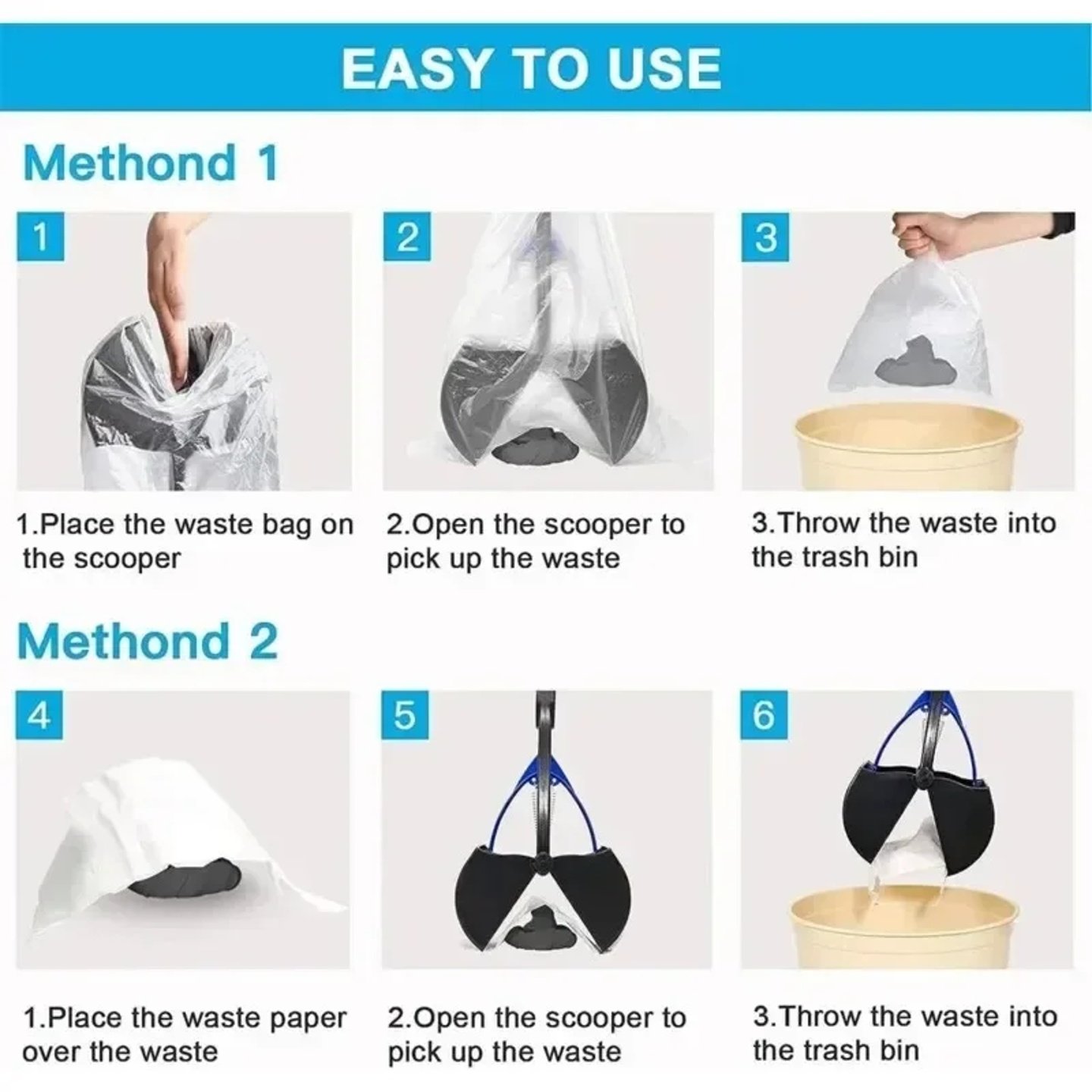 EASY TO USE

Methond 1

1

2

3

1.Place the waste bag on the scooper

2.Open the scooper to pick up the waste

3.Throw the waste into the trash bin

Methond 2

4

5

6

1.Place the waste paper over the waste

2.Open the scooper to pick up the waste

3.Throw the waste into the trash bin