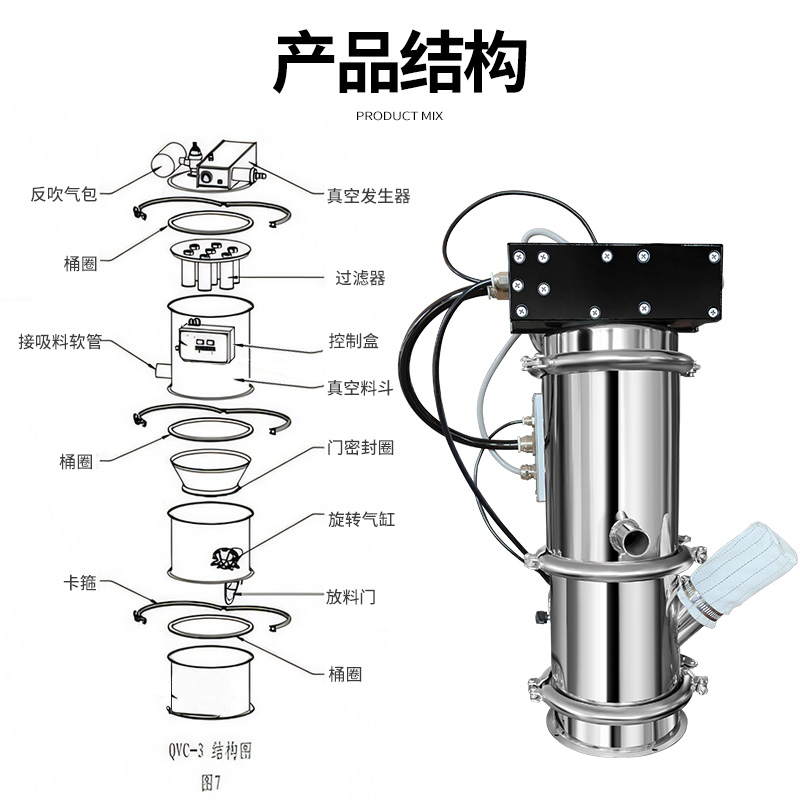 产品结构

PRODUCT MIX

反吹气包

真空发生器

桶圈

过滤器

接吸料软管

控制盒

真空料斗

桶圈

门密封圈

旋转气缸

卡箍

放料门

桶圈

QVC-3 结构图

图7