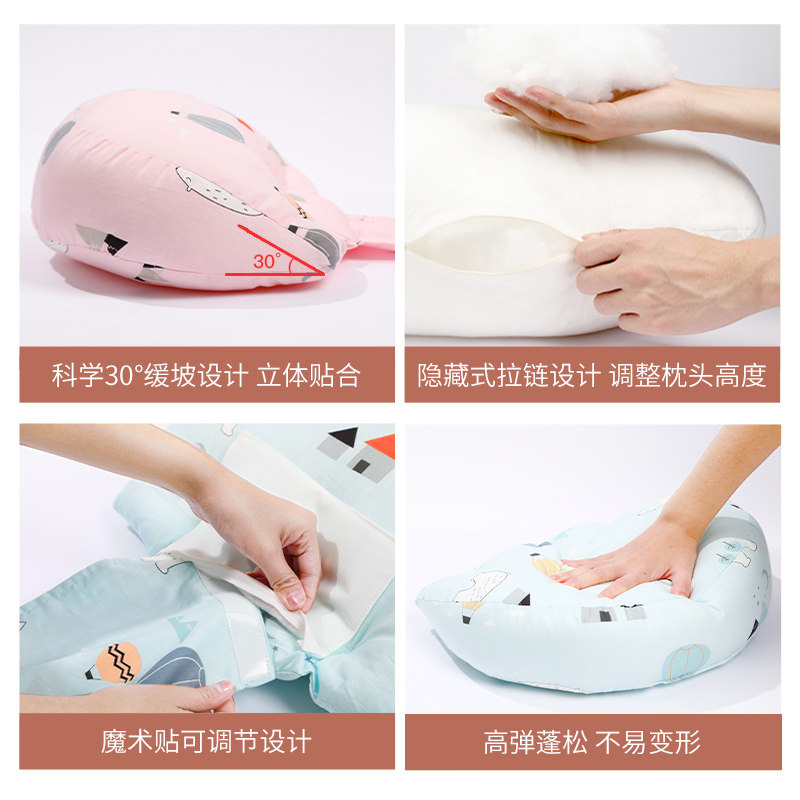 30°

科学30°缓坡设计 立体贴合

隐藏式拉链设计 调整枕头高度

魔术贴可调节设计

高弹蓬松 不易变形