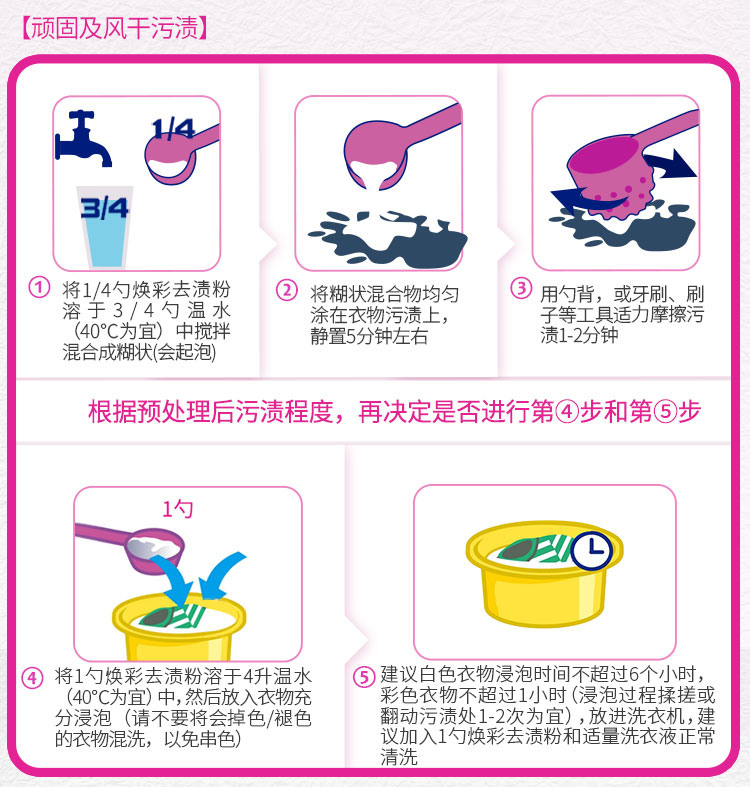 【顽固及风干污渍】

1/4

3/4

① 将1/4勺焕彩去渍粉溶于3/4勺温水（40°C为宜）中搅拌混合成糊状(会起泡)

② 将糊状混合物均匀涂在衣物污渍上，静置5分钟左右

③ 用勺背，或牙刷、刷子等工具适力摩擦污渍1-2分钟

根据预处理后污渍程度，再决定是否进行第④步和第⑤步

1勺

④ 将1勺焕彩去渍粉溶于4升温水（40°C为宜）中，然后放入衣物充分浸泡（请不要将会掉色/褪色的衣物混洗，以免串色）

⑤ 建议白色衣物浸泡时间不超过6个小时，彩色衣物不超过1小时（浸泡过程揉搓或翻动污渍处1-2次为宜），放进洗衣机，建议加入1勺焕彩去渍粉和适量洗衣液正常清洗