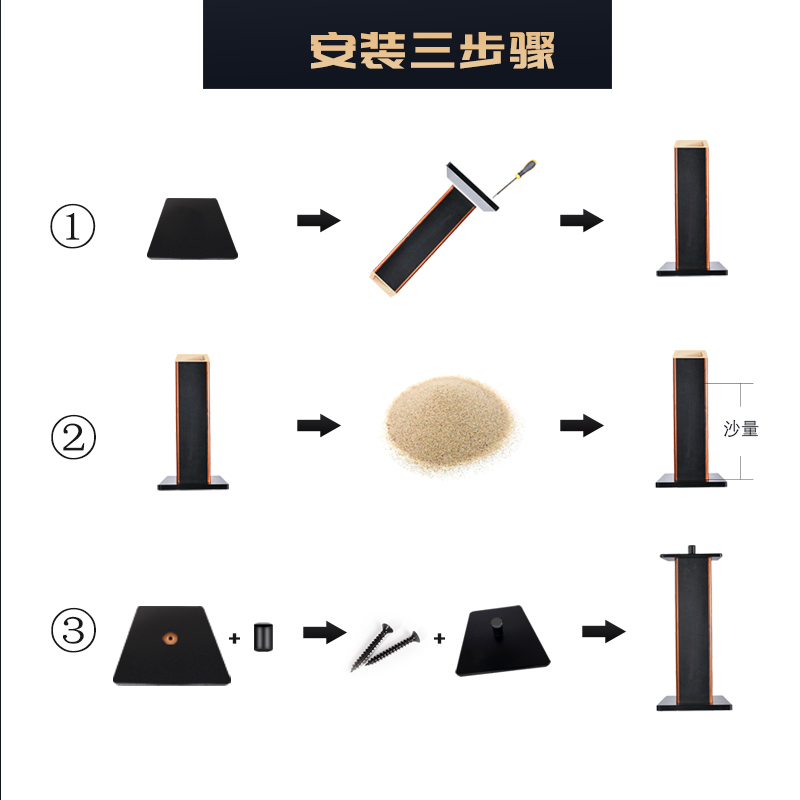 安装三步骤

①

②

沙量

③

+

+