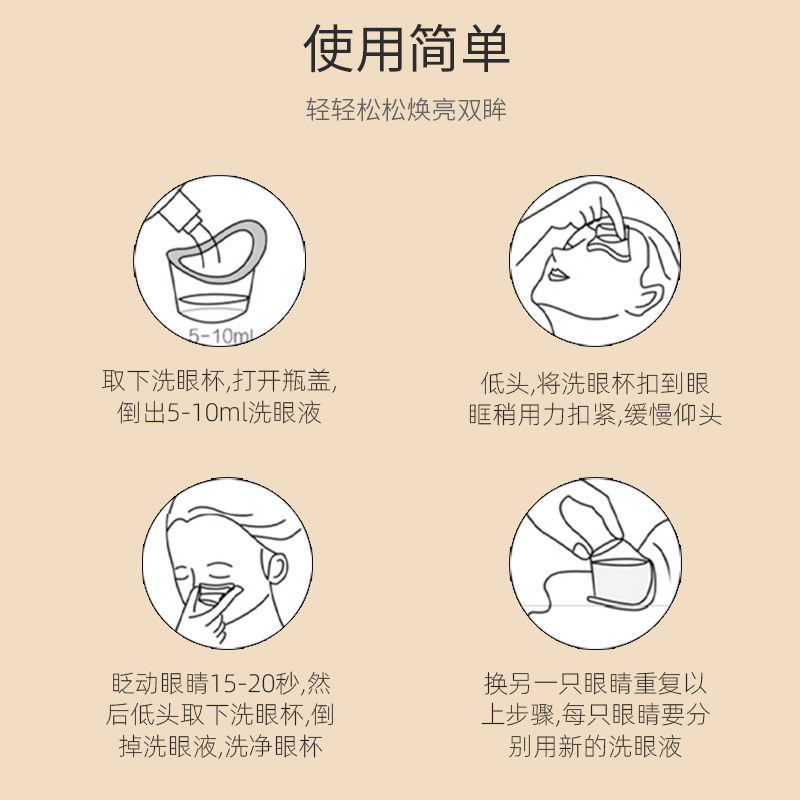 使用简单

轻轻松松焕亮双眸

5-10ml

取下洗眼杯,打开瓶盖,倒出5-10ml洗眼液

低头,将洗眼杯扣到眼眶稍用力扣紧,缓慢仰头

眨动眼睛15-20秒,然后低头取下洗眼杯,倒掉洗眼液,洗净眼杯

换另一只眼睛重复以上步骤,每只眼睛要分别用新的洗眼液