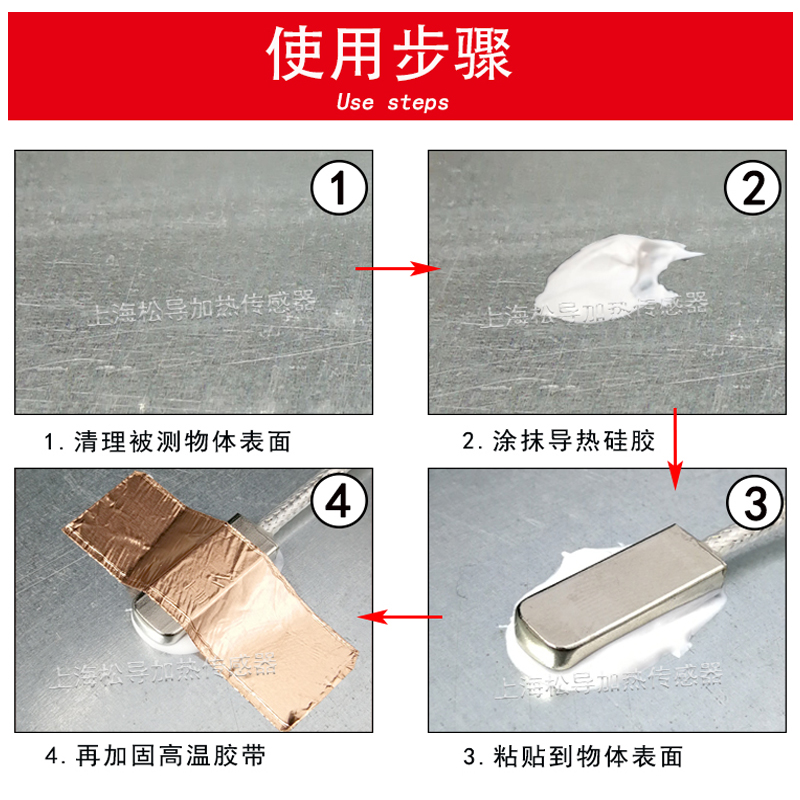 使用步骤
Use steps

1
上海松导加热传感器
1. 清理被测物体表面

2
上海松导加热传感器
2. 涂抹导热硅胶

4
上海松导加热传感器
4. 再加固高温胶带

3
上海松导加热传感器
3. 粘贴到物体表面