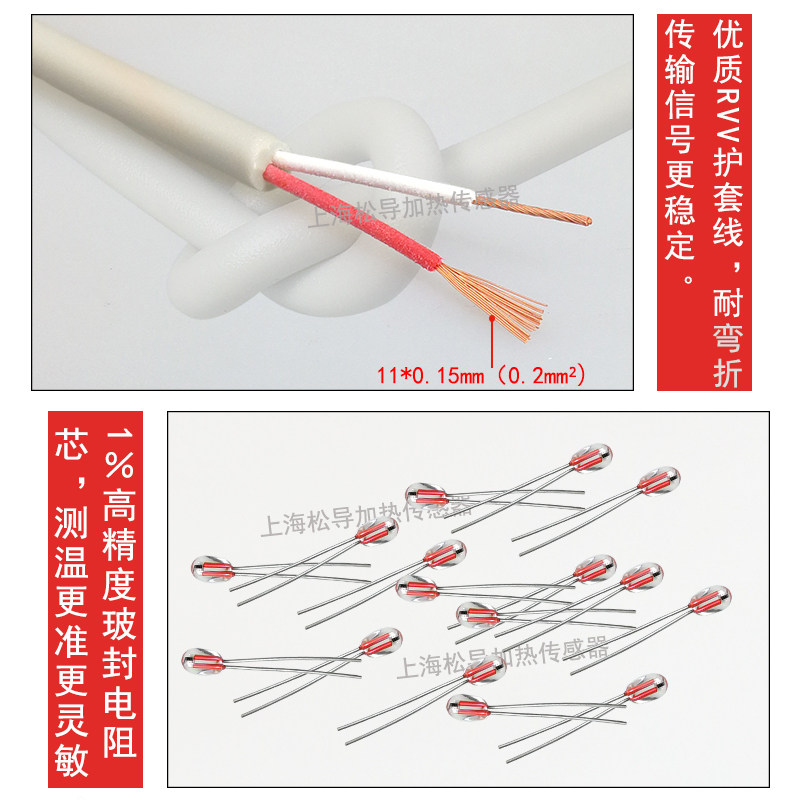 上海松导加热传感器

11*0.15mm（0.2mm²）

优质RVV护套线，耐弯折传输信号更稳定。

1%高精度玻封电阻芯，测温更准更灵敏

上海松导加热传感器

上海松导加热传感器