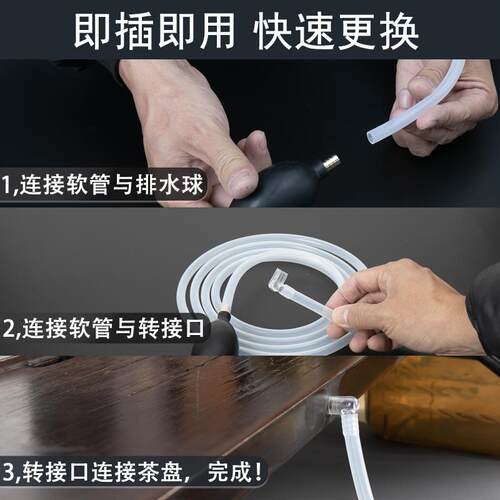 即插即用 快速更换

1,连接软管与排水球

2,连接软管与转接口

3,转接口连接茶盘，完成！