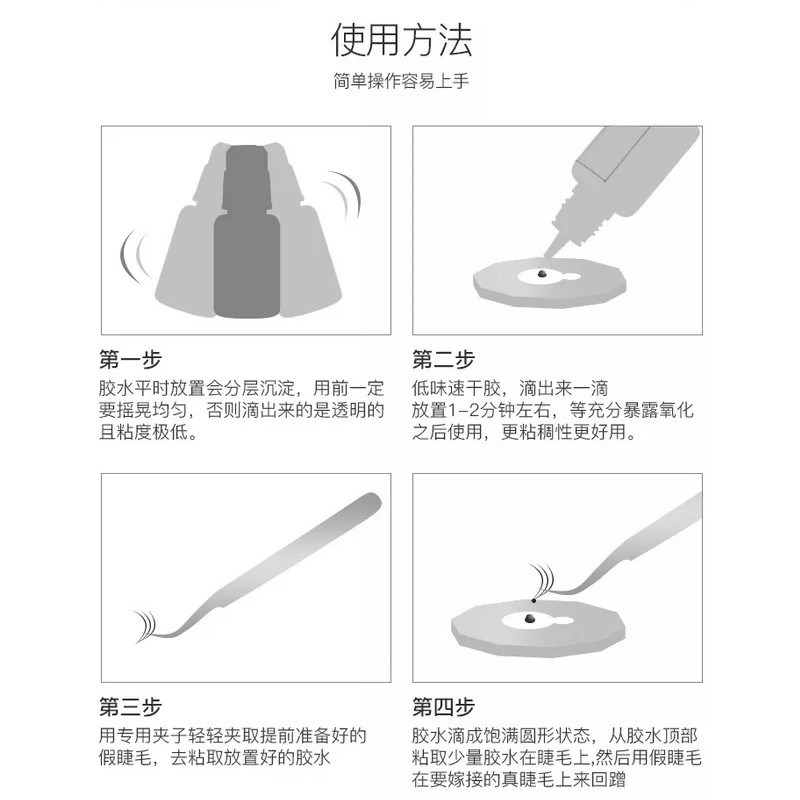 使用方法

简单操作容易上手

第一步
胶水平时放置会分层沉淀，用前一定要摇晃均匀，否则滴出来的是透明的且粘度极低。

第二步
低味速干胶，滴出来一滴
放置1-2分钟左右，等充分暴露氧化之后使用，更粘稠性更好用。

第三步
用专用夹子轻轻夹取提前准备好的假睫毛，去粘取放置好的胶水

第四步
胶水滴成饱满圆形状态，从胶水顶部粘取少量胶水在睫毛上,然后用假睫毛在要嫁接的真睫毛上来回蹭