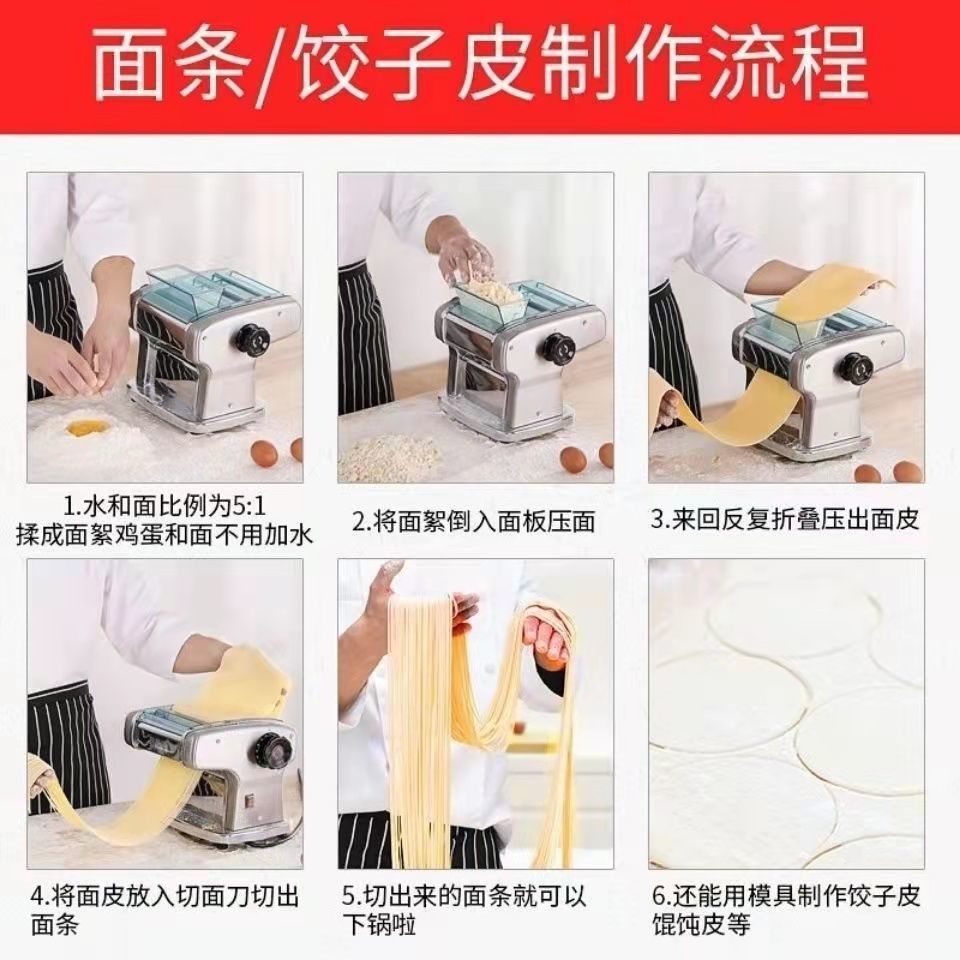 面条/饺子皮制作流程

1.水和面比例为5:1
揉成面絮鸡蛋和面不用加水

2.将面絮倒入面板压面

3.来回反复折叠压出面皮

4.将面皮放入切面刀切出面条

5.切出来的面条就可以下锅啦

6.还能用模具制作饺子皮馄饨皮等