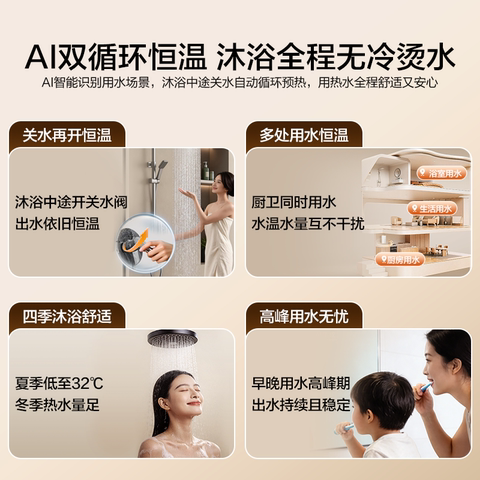 AI双循环恒温 沐浴全程无冷烫水
AI智能识别用水场景，沐浴中途关水自动循环预热，用热水全程舒适又安心

关水再开恒温

沐浴中途开关水阀
出水依旧恒温

多处用水恒温

厨卫同时用水
水温水量互不干扰

浴室用水
生活用水
厨房用水

四季沐浴舒适

夏季低至32℃
冬季热水量足

高峰用水无忧

早晚用水高峰期
出水持续且稳定