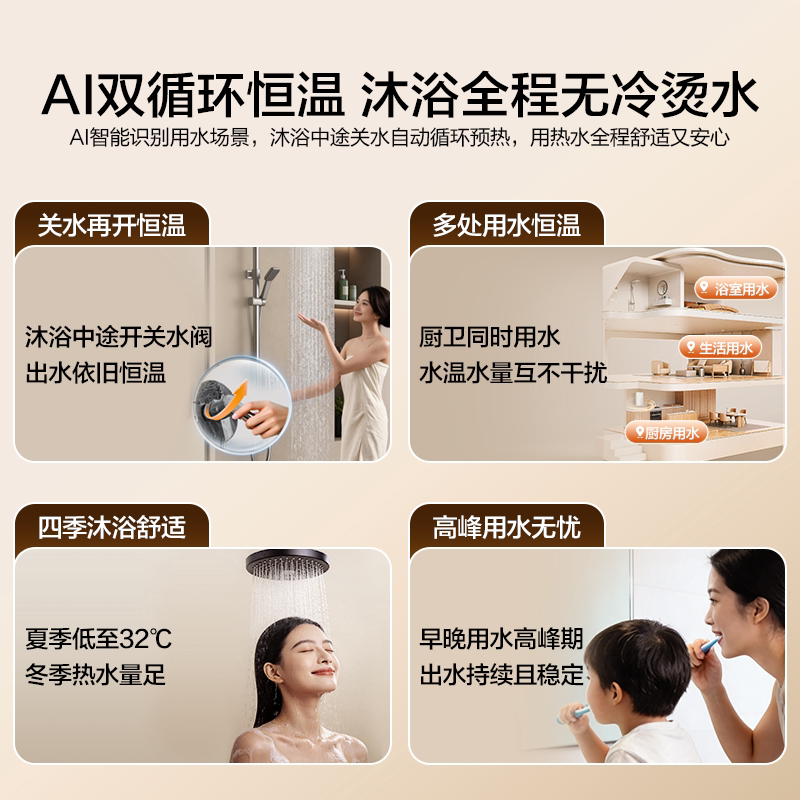 AI双循环恒温 沐浴全程无冷烫水

AI智能识别用水场景，沐浴中途关水自动循环预热，用热水全程舒适又安心

关水再开恒温

沐浴中途开关水阀
出水依旧恒温

多处用水恒温

厨卫同时用水
水温水量互不干扰

浴室用水

生活用水

厨房用水

四季沐浴舒适

夏季低至32℃
冬季热水量足

高峰用水无忧

早晚用水高峰期
出水持续且稳定