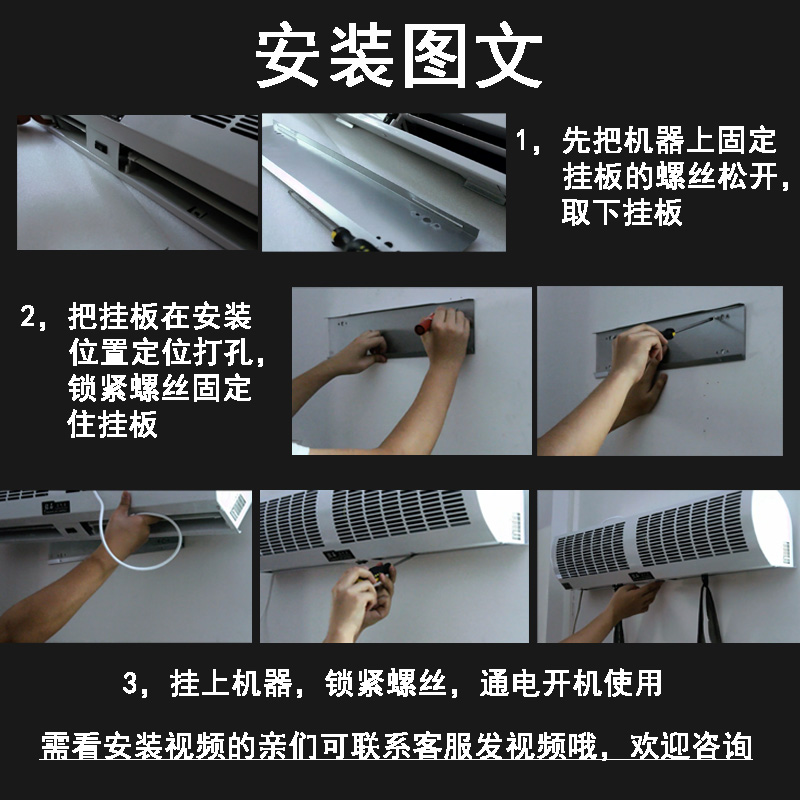 安装图文

1，先把机器上固定挂板的螺丝松开，取下挂板

2，把挂板在安装位置定位打孔，锁紧螺丝固定住挂板

3，挂上机器，锁紧螺丝，通电开机使用

需看安装视频的亲们可联系客服发视频哦，欢迎咨询