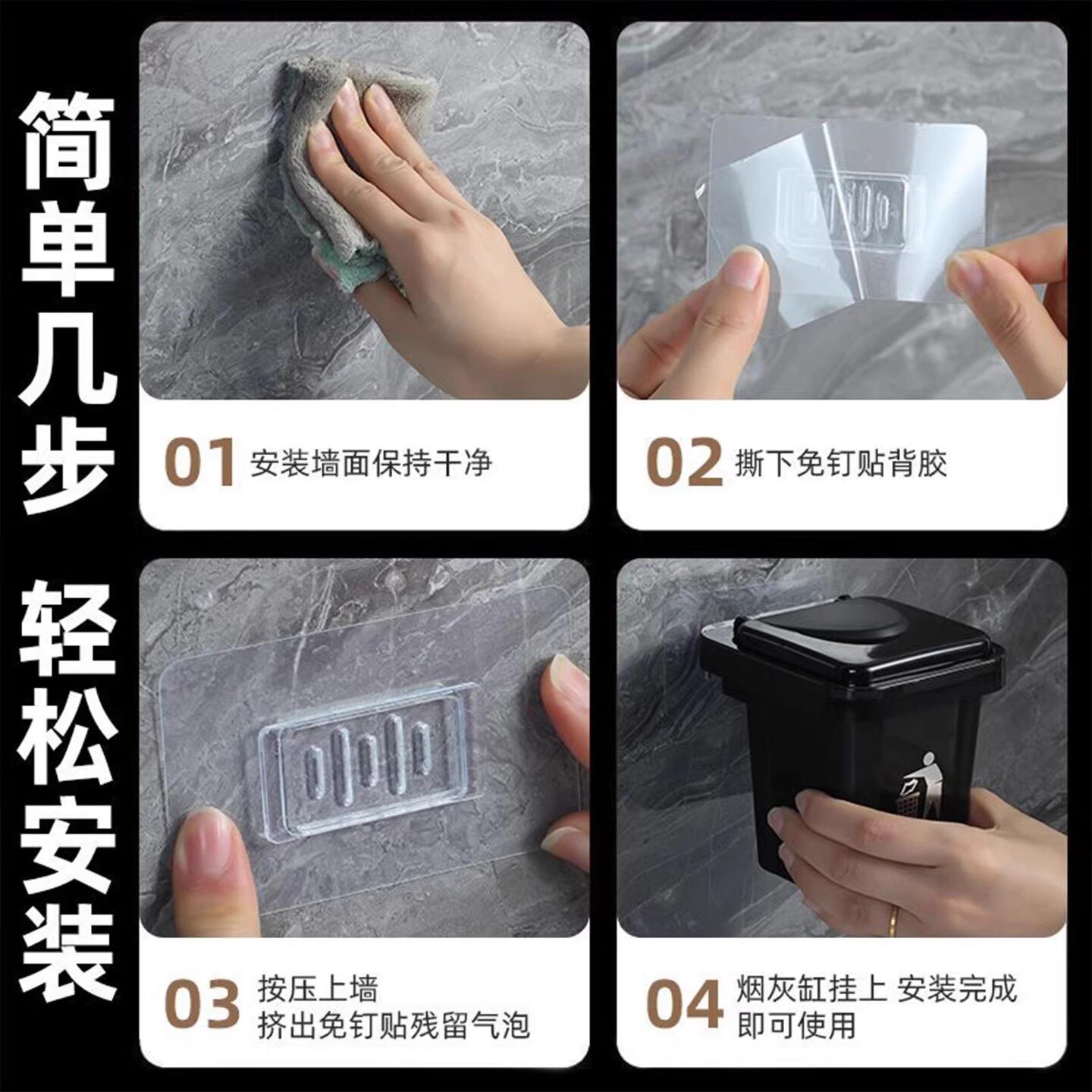 简单几步

轻松安装

01 安装墙面保持干净

02 撕下免钉贴背胶

03 按压上墙
挤出免钉贴残留气泡

04 烟灰缸挂上 安装完成
即可使用