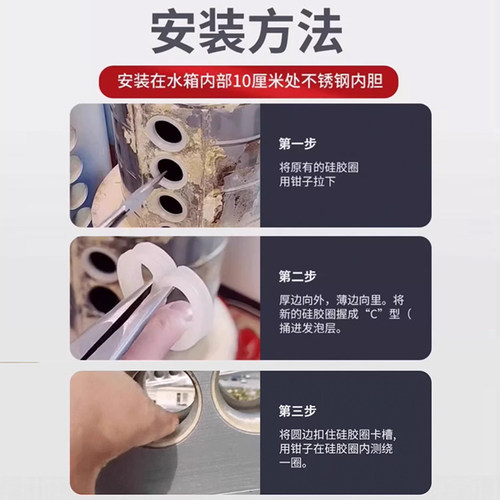 安装方法

安装在水箱内部10厘米处不锈钢内胆

第一步

将原有的硅胶圈用钳子拉下

第二步

厚边向外，薄边向里。将新的硅胶圈握成“C”型（捅进发泡层。

第三步

将圆边扣住硅胶圈卡槽，用钳子在硅胶圈内测绕一圈。