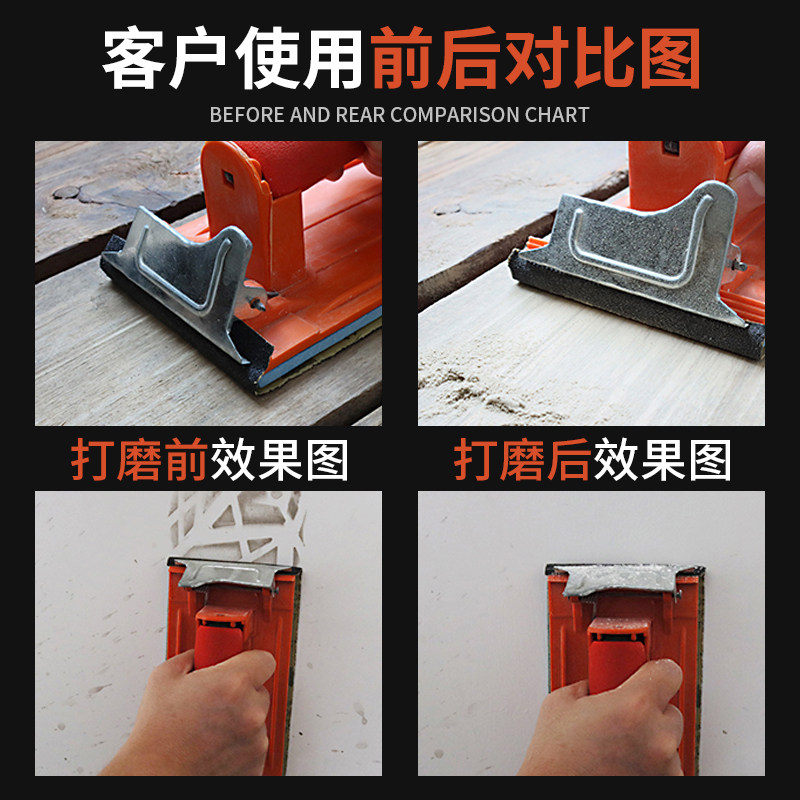 客户使用前后对比图

BEFORE AND REAR COMPARISON CHART

打磨前效果图

打磨后效果图