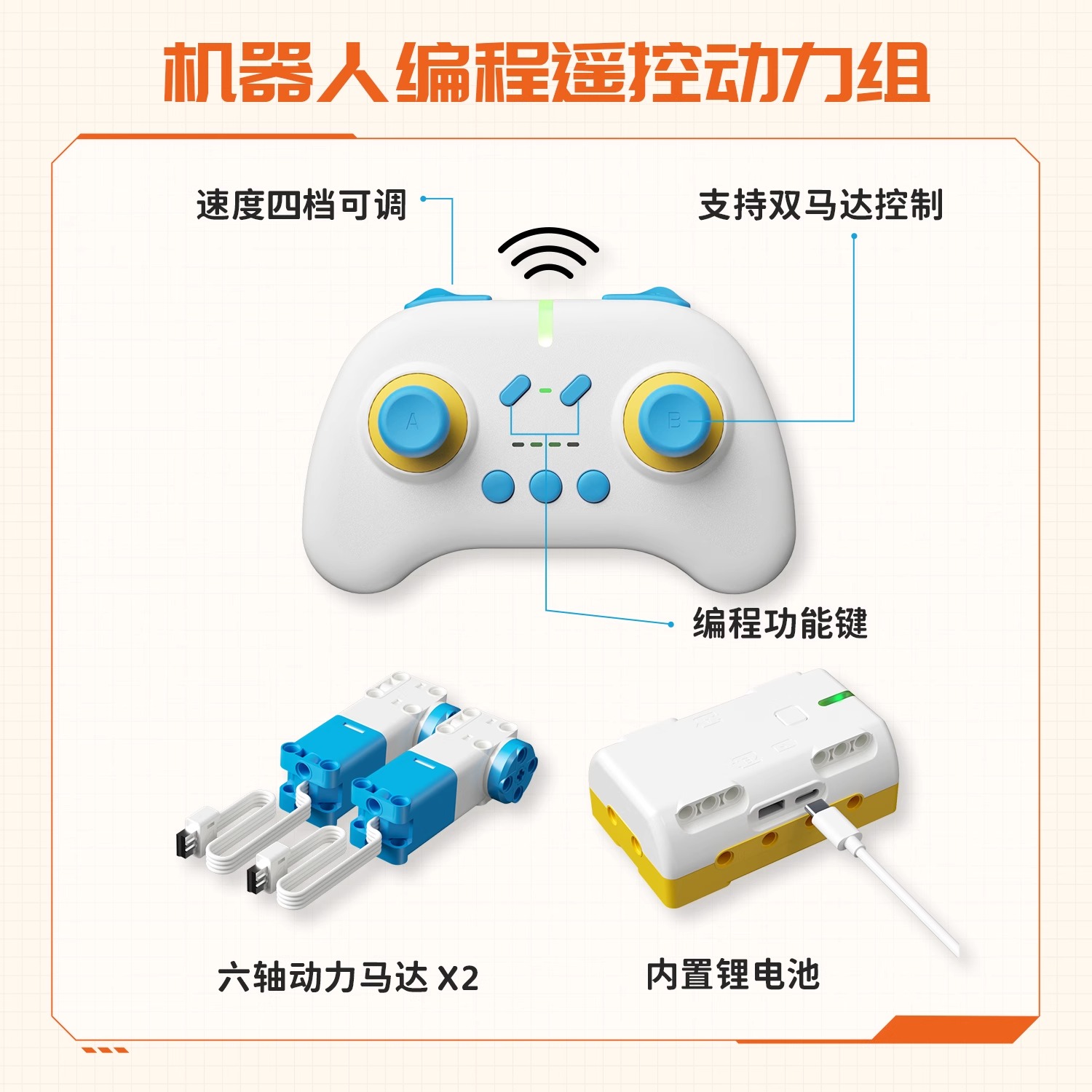 机器人编程遥控动力组

速度四档可调

支持双马达控制

A

B

编程功能键

六轴动力马达 X2

内置锂电池