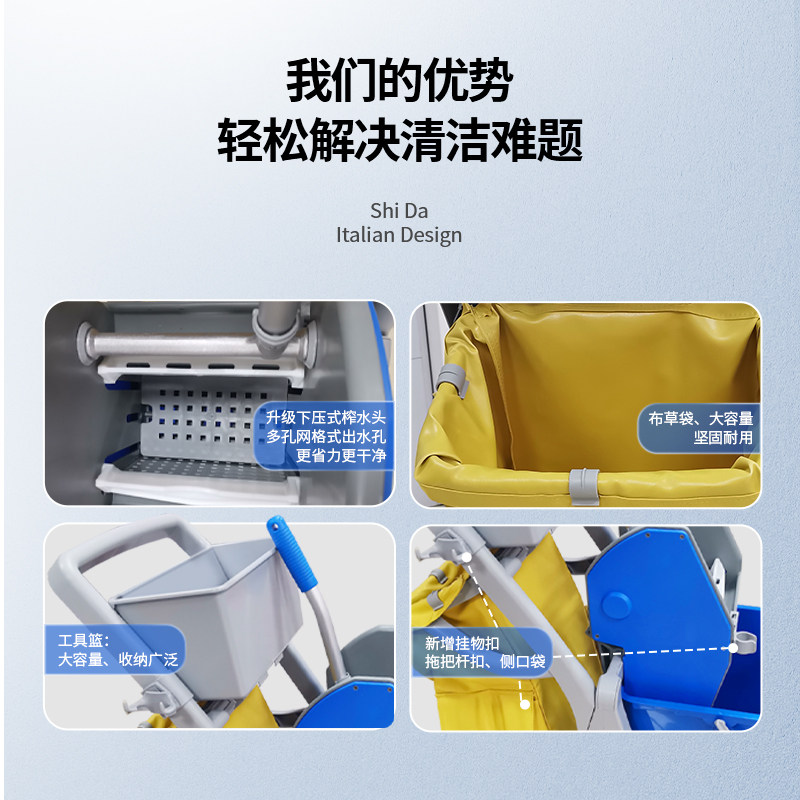 我们的优势
轻松解决清洁难题

Shi Da
Italian Design

升级下压式榨水头
多孔网格式出水孔
更省力更干净

布草袋、大容量
坚固耐用

工具篮：
大容量、收纳广泛

新增挂物扣
拖把杆扣、侧口袋