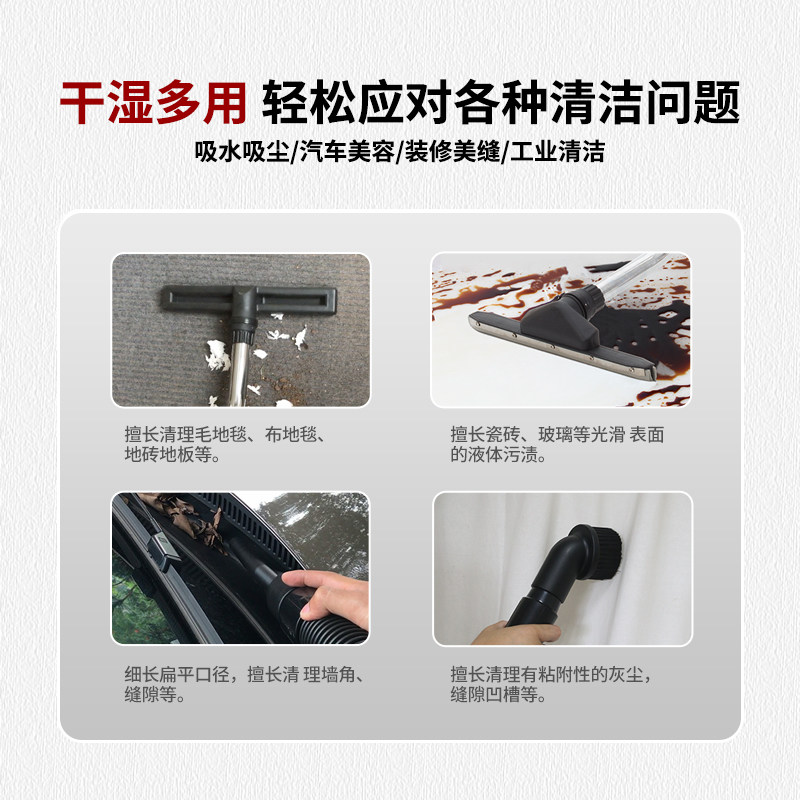 干湿多用 轻松应对各种清洁问题

吸水吸尘/汽车美容/装修美缝/工业清洁

擅长清理毛地毯、布地毯、地砖地板等。

擅长瓷砖、玻璃等光滑 表面的液体污渍。

细长扁平口径，擅长清 理墙角、缝隙等。

擅长清理有粘附性的灰尘，缝隙凹槽等。