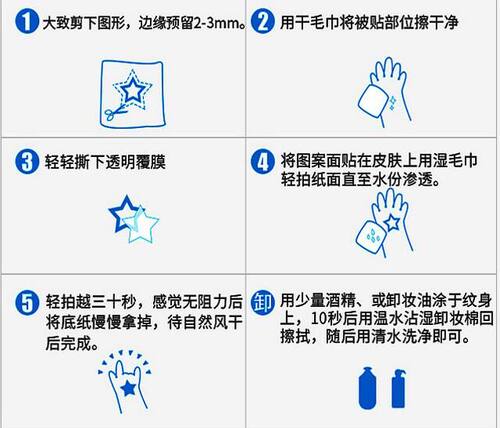 1 大致剪下图形，边缘预留2-3mm。

2 用干毛巾将被贴部位擦干净

3 轻轻撕下透明覆膜

4 将图案面贴在皮肤上用湿毛巾轻拍纸面直至水份渗透。

5 轻拍越三十秒，感觉无阻力后将底纸慢慢拿掉，待自然风干后完成。

卸 用少量酒精、或卸妆油涂于纹身上，10秒后用温水沾湿卸妆棉回擦拭，随后用清水洗净即可。