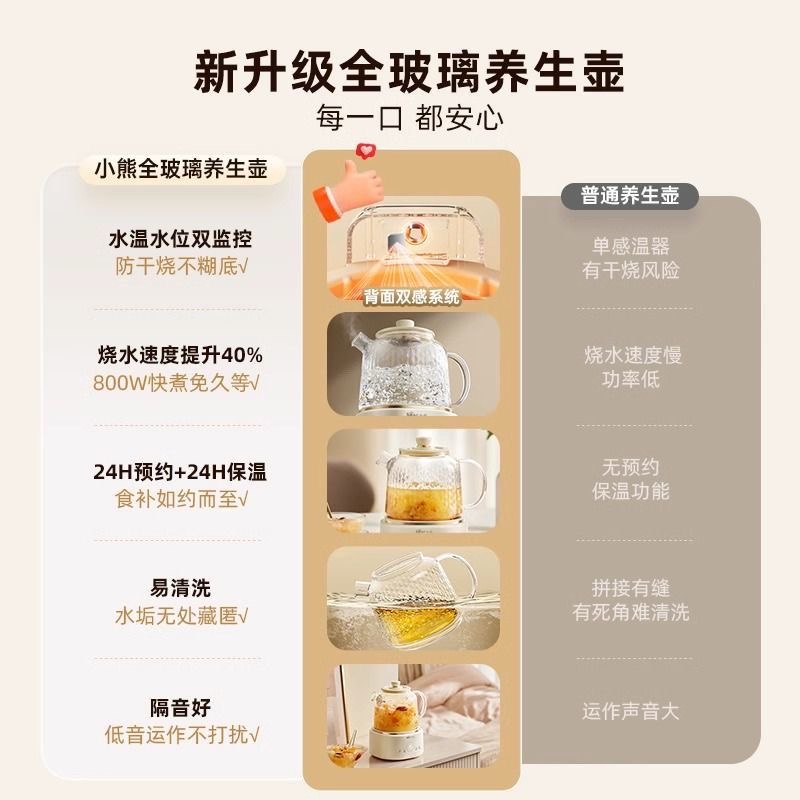 新升级全玻璃养生壶
每一口 都安心

小熊全玻璃养生壶

水温水位双监控
防干烧不糊底√

烧水速度提升40%
800W快煮免久等√

24H预约+24H保温
食补如约而至√

易清洗
水垢无处藏匿√

隔音好
低音运作不打扰√

背面双感系统

普通养生壶

单感温器
有干烧风险

烧水速度慢
功率低

无预约
保温功能

拼接有缝
有死角难清洗

运作声音大