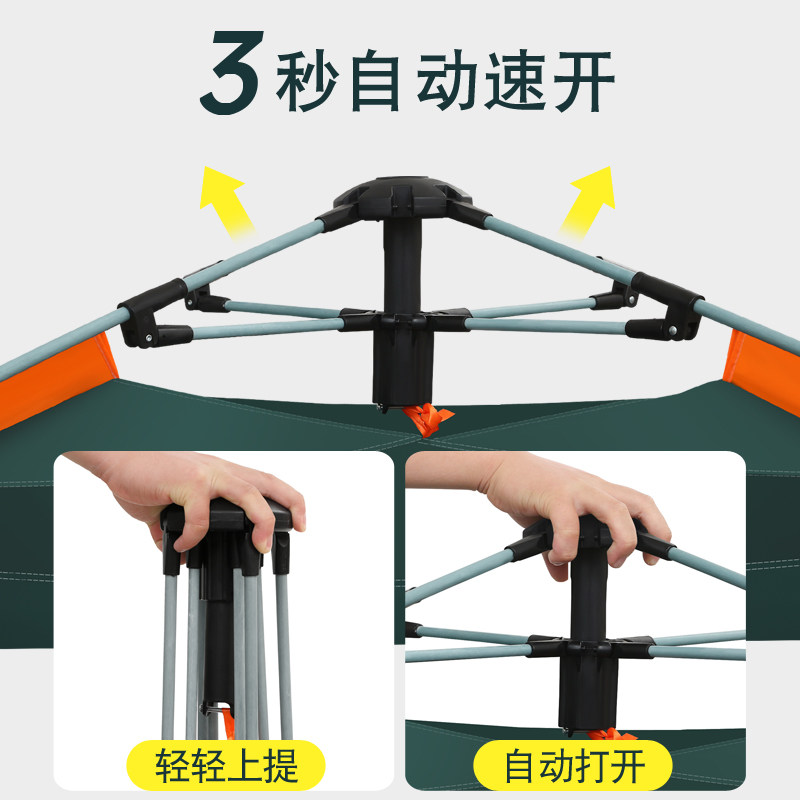 3秒自动速开

轻轻上提

自动打开