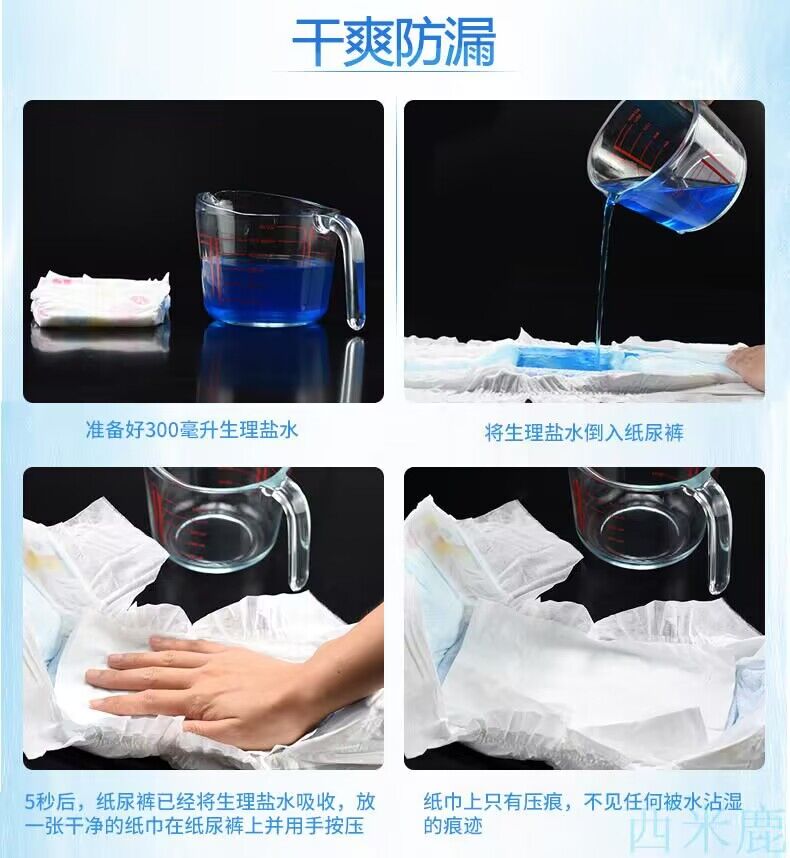 干爽防漏

准备好300毫升生理盐水

将生理盐水倒入纸尿裤

5秒后，纸尿裤已经将生理盐水吸收，放一张干净的纸巾在纸尿裤上并用手按压

纸巾上只有压痕，不见任何被水沾湿的痕迹

西米鹿