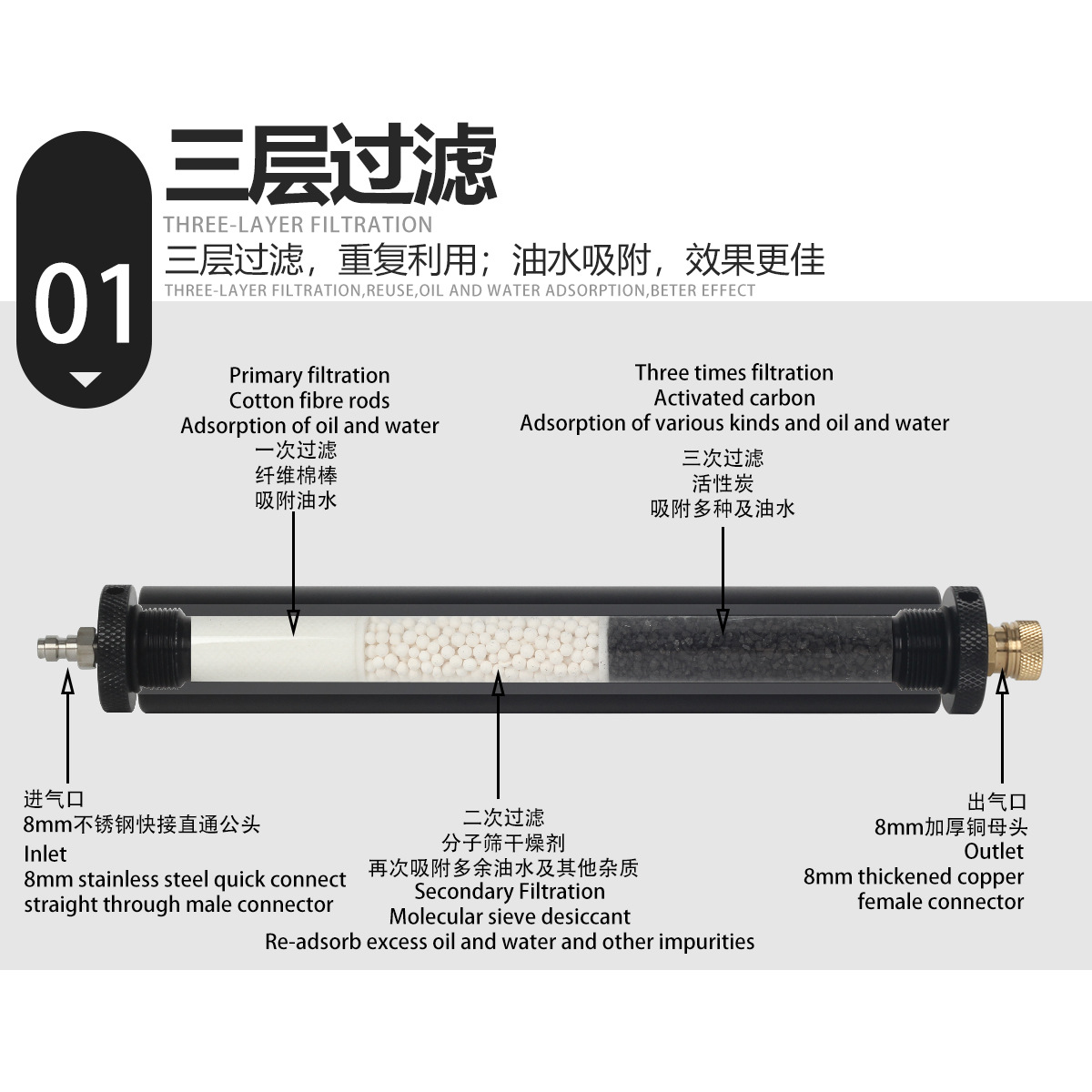 01

三层过滤
THREE-LAYER FILTRATION
三层过滤，重复利用；油水吸附，效果更佳
THREE-LAYER FILTRATION,REUSE,OIL AND WATER ADSORPTION,BETER EFFECT

Primary filtration
Cotton fibre rods
Adsorption of oil and water
一次过滤
纤维棉棒
吸附油水

Three times filtration
Activated carbon
Adsorption of various kinds and oil and water
三次过滤
活性炭
吸附多种及油水

进气口
8mm不锈钢快接直通公头
Inlet
8mm stainless steel quick connect straight through male connector

二次过滤
分子筛干燥剂
再次吸附多余油水及其他杂质
Secondary Filtration
Molecular sieve desiccant
Re-adsorb excess oil and water and other impurities

出气口
8mm加厚铜母头
Outlet
8mm thickened copper female connector