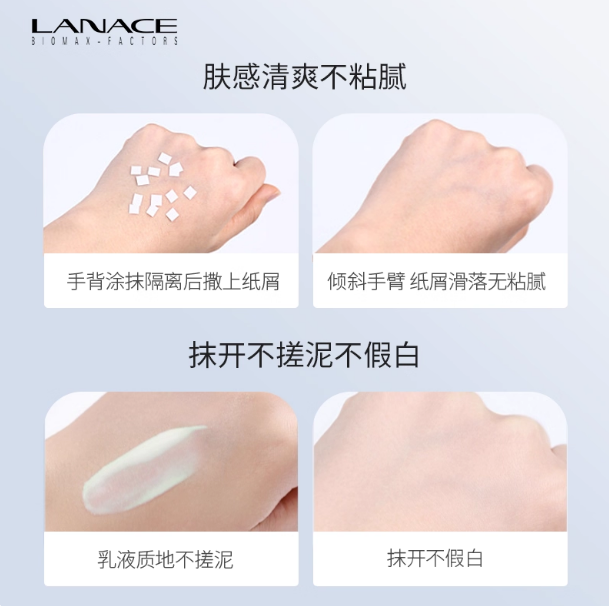 LANACE
BIOMAX-FACTORS

肤感清爽不粘腻

手背涂抹隔离后撒上纸屑

倾斜手臂 纸屑滑落无粘腻

抹开不搓泥不假白

乳液质地不搓泥

抹开不假白