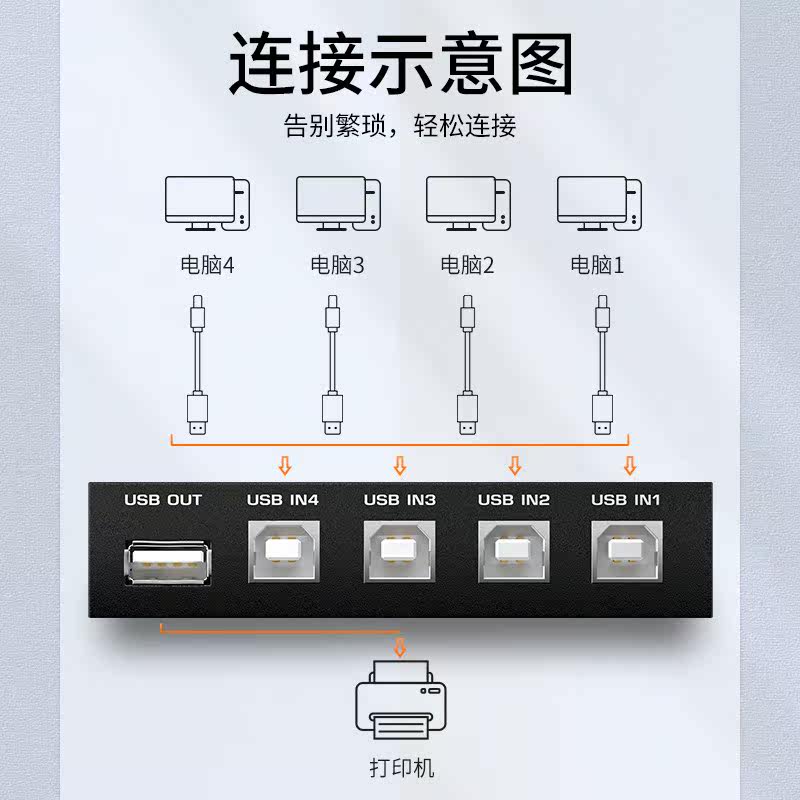 连接示意图

告别繁琐，轻松连接

电脑4 电脑3 电脑2 电脑1

USB OUT USB IN4 USB IN3 USB IN2 USB IN1

打印机