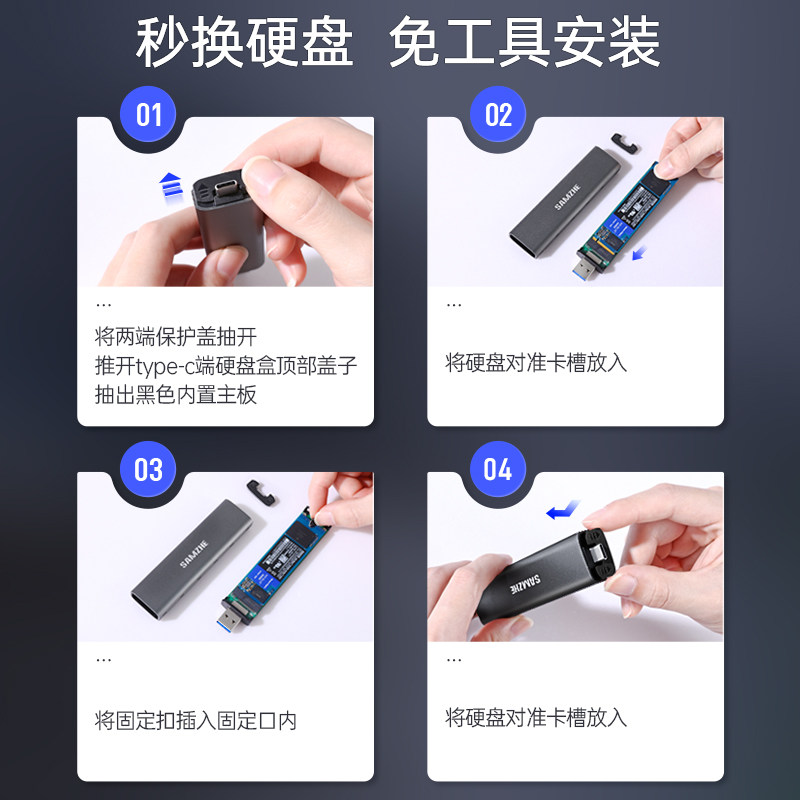 秒换硬盘 免工具安装

01

SAMZHE

...

将两端保护盖抽开
推开type-c端硬盘盒顶部盖子
抽出黑色内置主板

02

SAMZHE

...

将硬盘对准卡槽放入

03

SAMZHE

...

将固定扣插入固定口内

04

SAMZHE

...

将硬盘对准卡槽放入