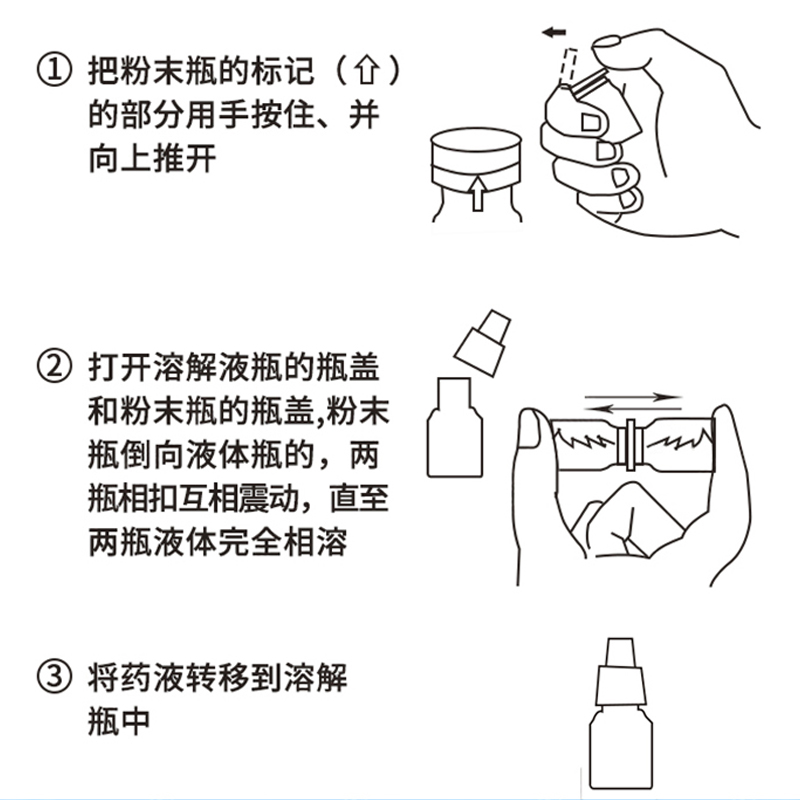 ① 把粉末瓶的标记（⇧）的部分用手按住、并向上推开

② 打开溶解液瓶的瓶盖和粉末瓶的瓶盖,粉末瓶倒向液体瓶的，两瓶相扣互相震动，直至两瓶液体完全相溶

③ 将药液转移到溶解瓶中