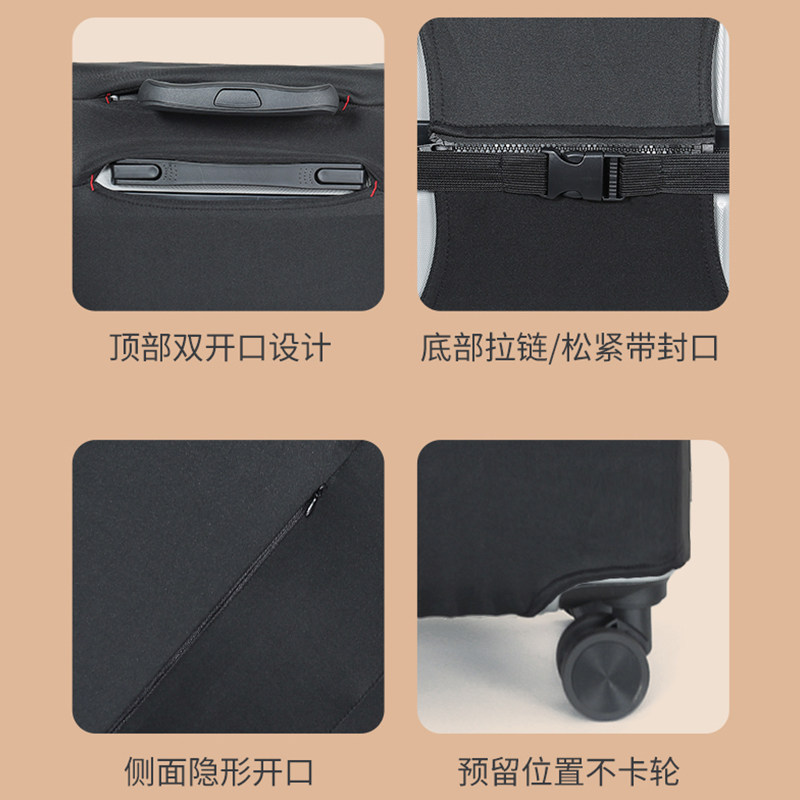 顶部双开口设计

底部拉链/松紧带封口

侧面隐形开口

预留位置不卡轮