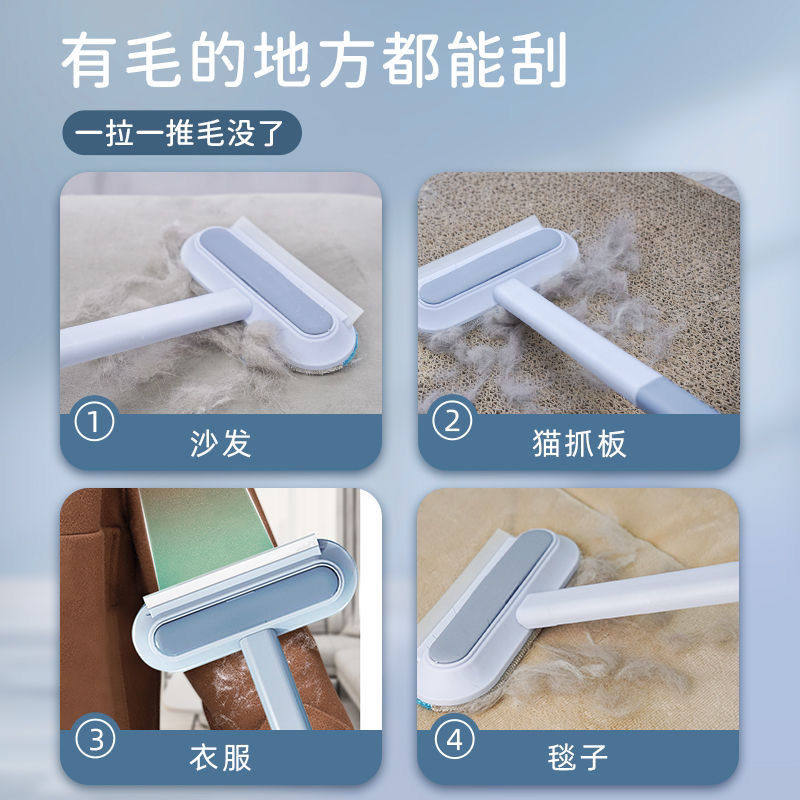 有毛的地方都能刮

一拉一推毛没了

① 沙发

② 猫抓板

③ 衣服

④ 毯子