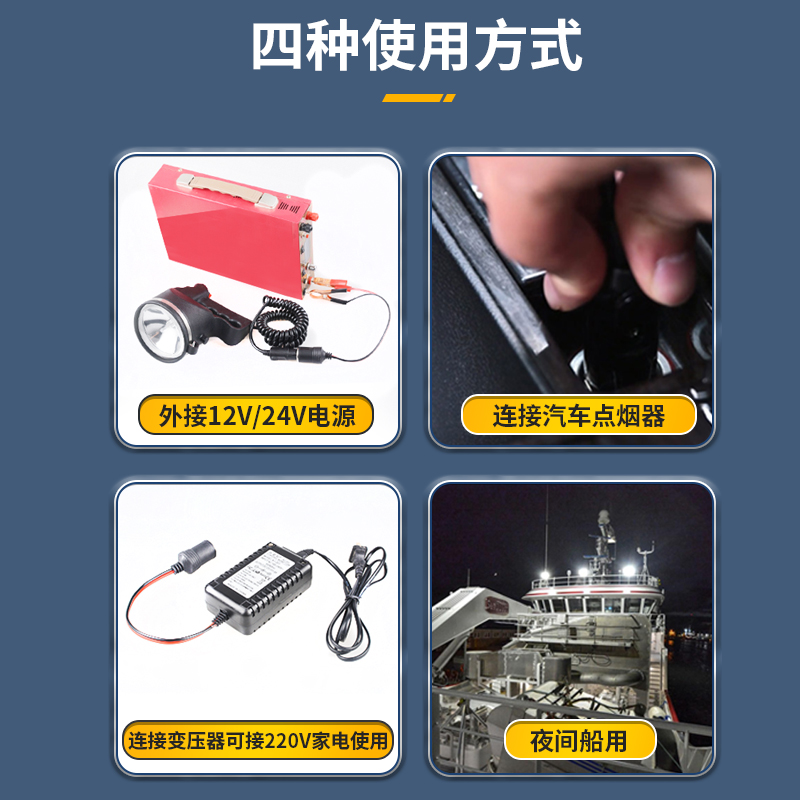 四种使用方式

外接12V/24V电源

连接汽车点烟器

连接变压器可接220V家电使用

夜间船用