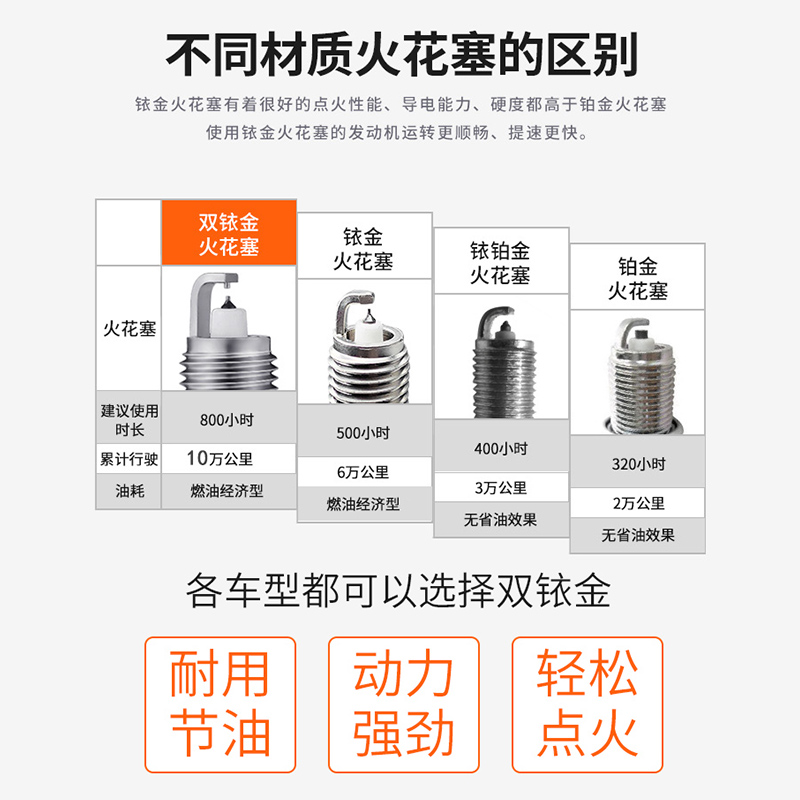 不同材质火花塞的区别

铱金火花塞有着很好的点火性能、导电能力、硬度都高于铂金火花塞
使用铱金火花塞的发动机运转更顺畅、提速更快。

| | 双铱金火花塞 | 铱金火花塞 | 铱铂金火花塞 | 铂金火花塞 |
|---|---|---|---|---|
| 火花塞 | | | | |
| 建议使用时长 | 800小时 | 500小时 | 400小时 | 320小时 |
| 累计行驶 | 10万公里 | 6万公里 | 3万公里 | 2万公里 |
| 油耗 | 燃油经济型 | 燃油经济型 | 无省油效果 | 无省油效果 |

各车型都可以选择双铱金

耐用节油

动力强劲

轻松点火