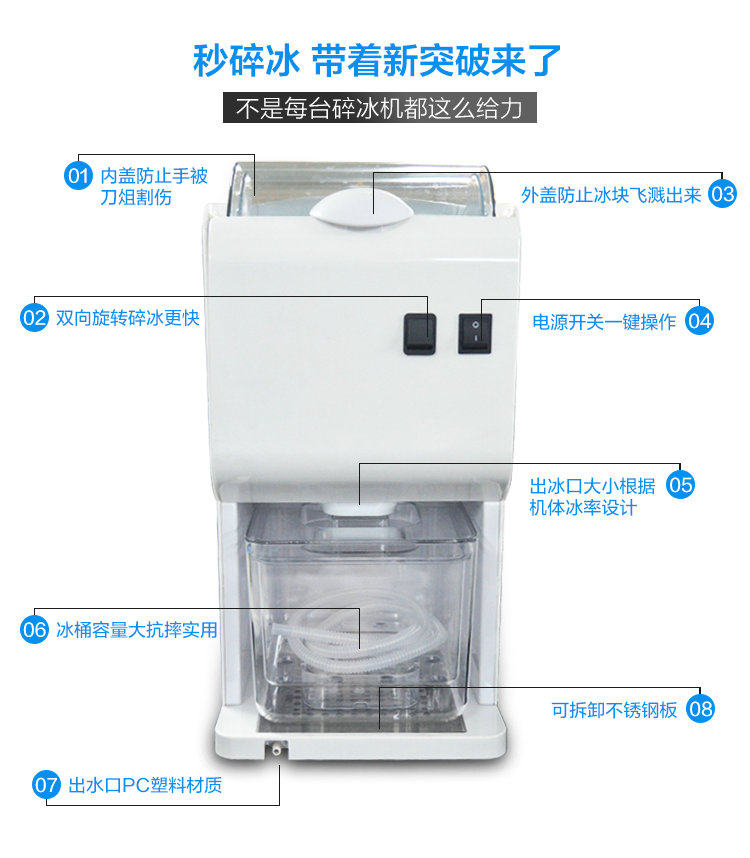 秒碎冰 带着新突破来了

不是每台碎冰机都这么给力

01 内盖防止手被刀俎割伤

03 外盖防止冰块飞溅出来

02 双向旋转碎冰更快

04 电源开关一键操作

05 出冰口大小根据机体冰率设计

06 冰桶容量大抗摔实用

08 可拆卸不锈钢板

07 出水口PC塑料材质